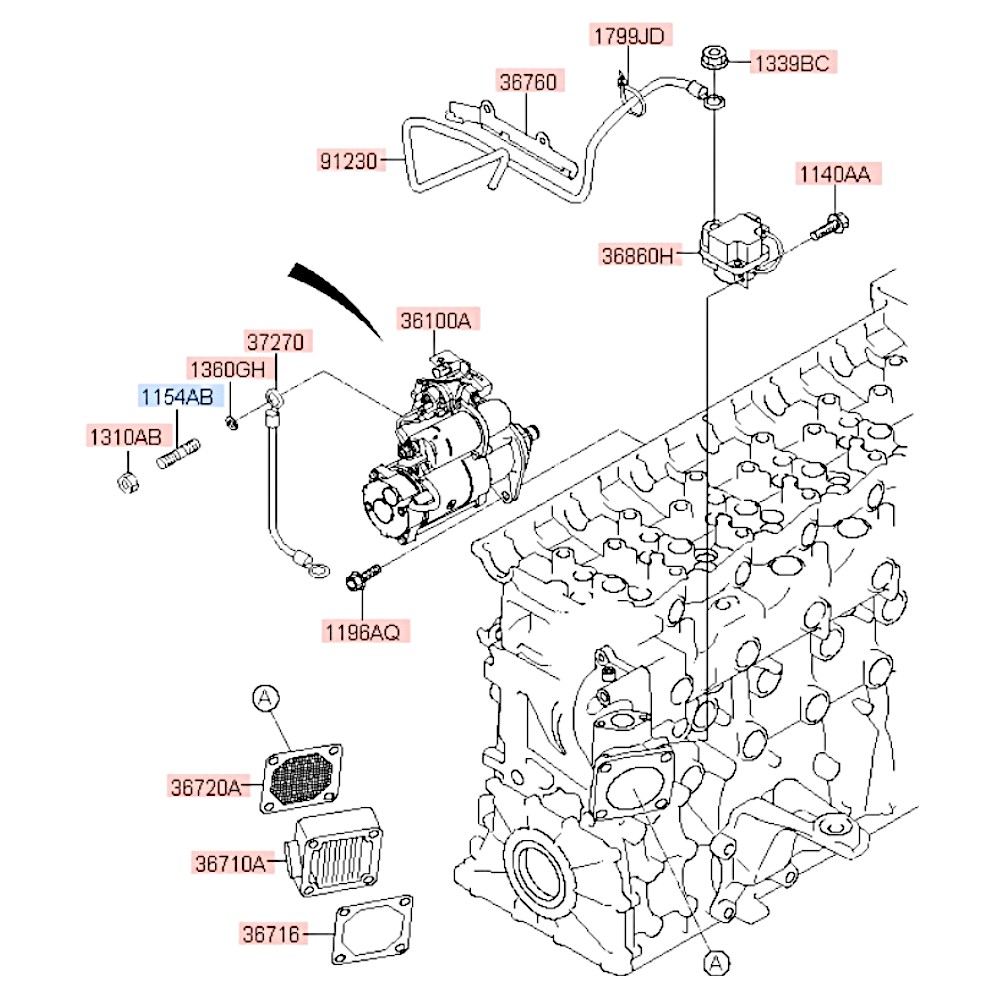 1799JD
1339BC
36760
91230
1140AA
36860H
36100A
37270
1360GH
1154AB
1310AB
1196AQ
A
36720A
36710A
36716
A