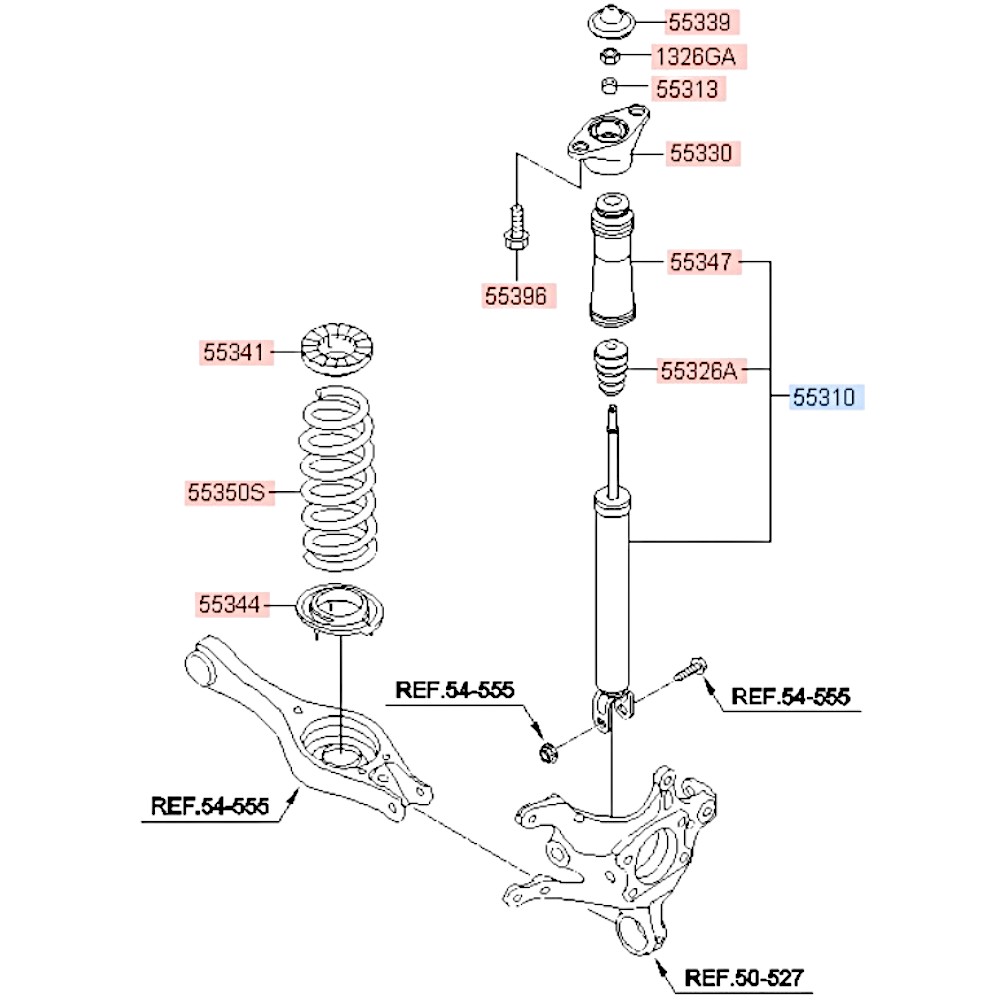 55339
1326GA
55313
55330
55396
55347
55341
55326A
55310
55350S
55344
REF.54-555
REF.54-555
REF.54-555
REF.50-527