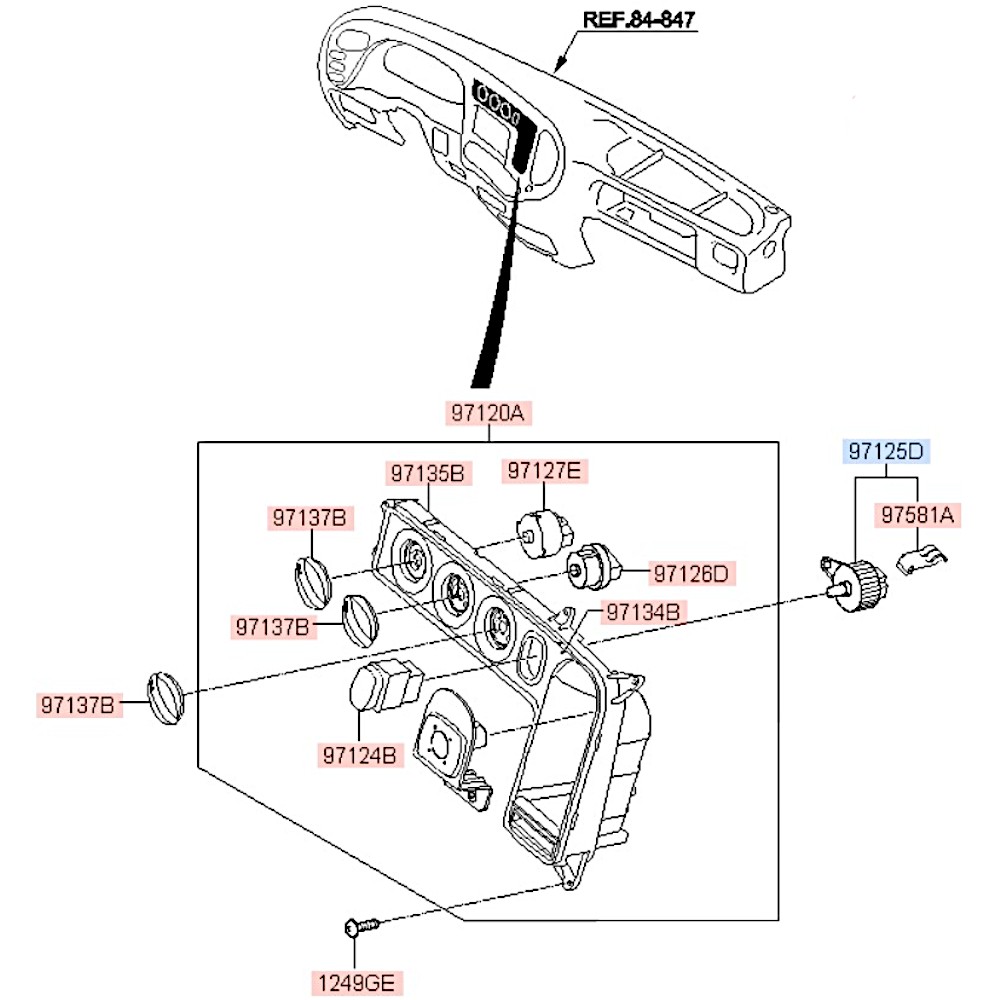 REF.84-847

97120A

97125D

97135B

97127E

97137B

97581A

97126D

97137B

97134B

97137B

97124B

1249GE