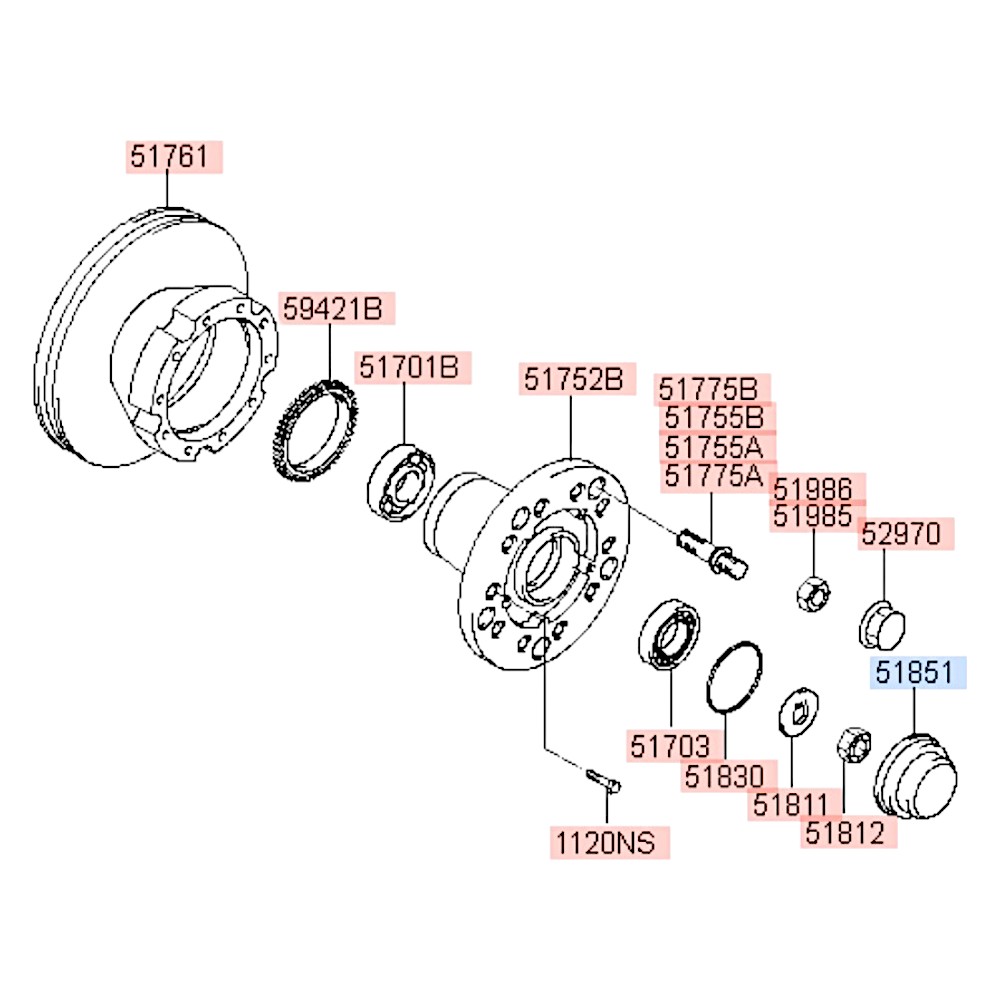 51761
59421B
51701B
51752B
51775B
51755B
51755A
51775A
51986
51985
52970
51851
51703
51830
51811
51812
1120NS