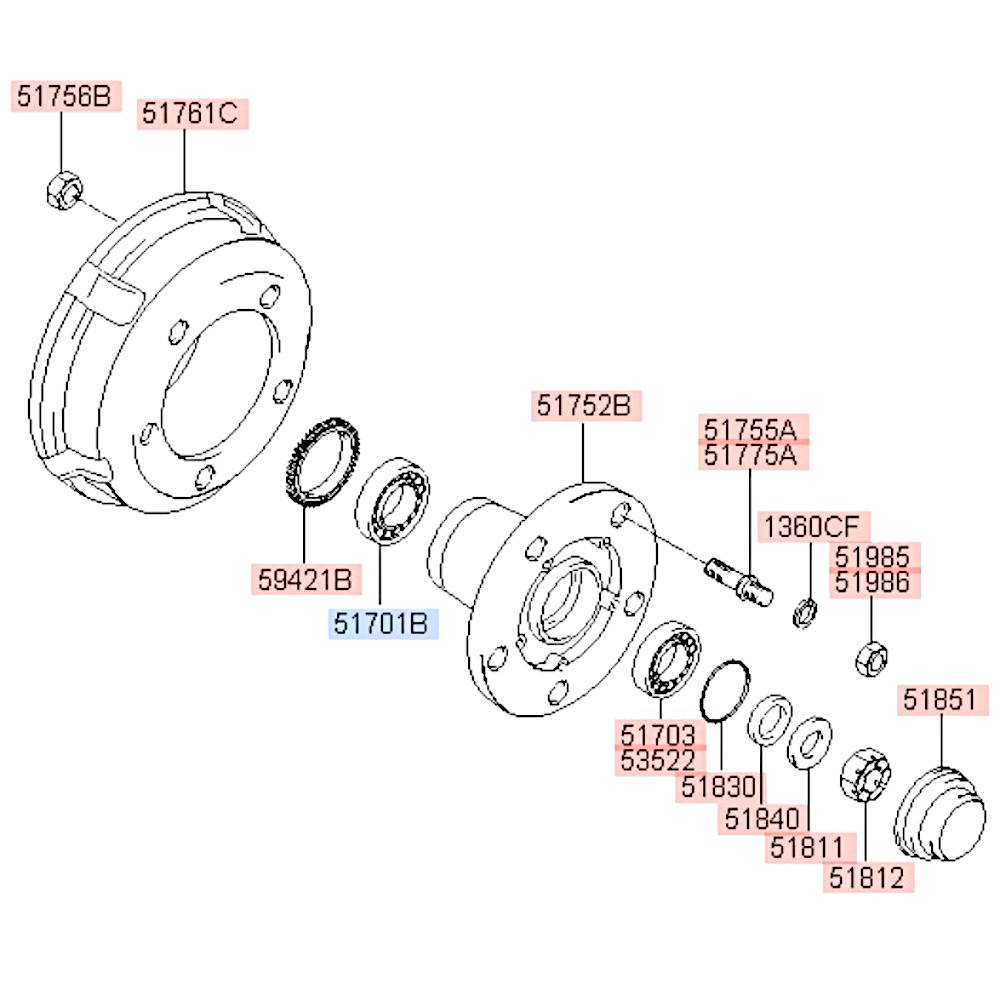 51756B
51761C
51752B
51755A
51775A
1360CF
51985
51986
59421B
51701B
51851
51703
53522
51830
51840
51811
51812