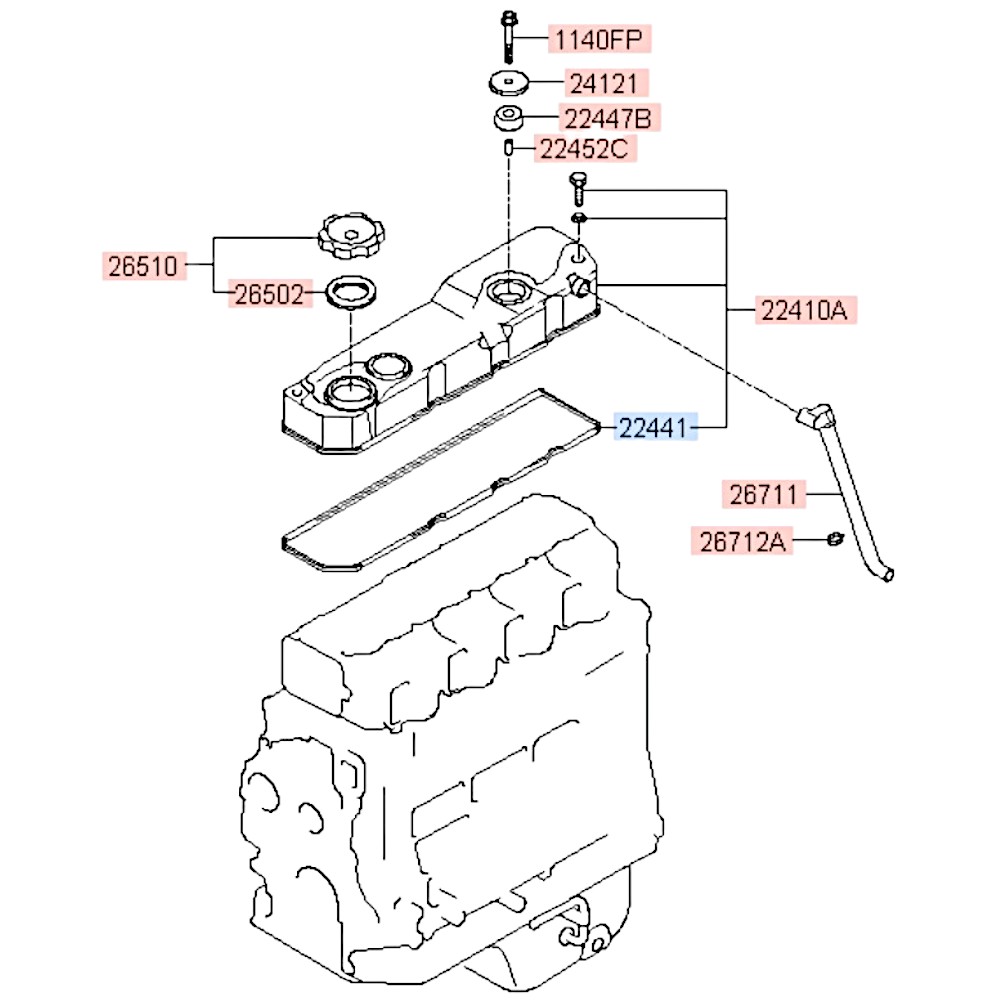 1140FP
24121
22447B
22452C
26510
26502
22410A
22441
26711
26712A