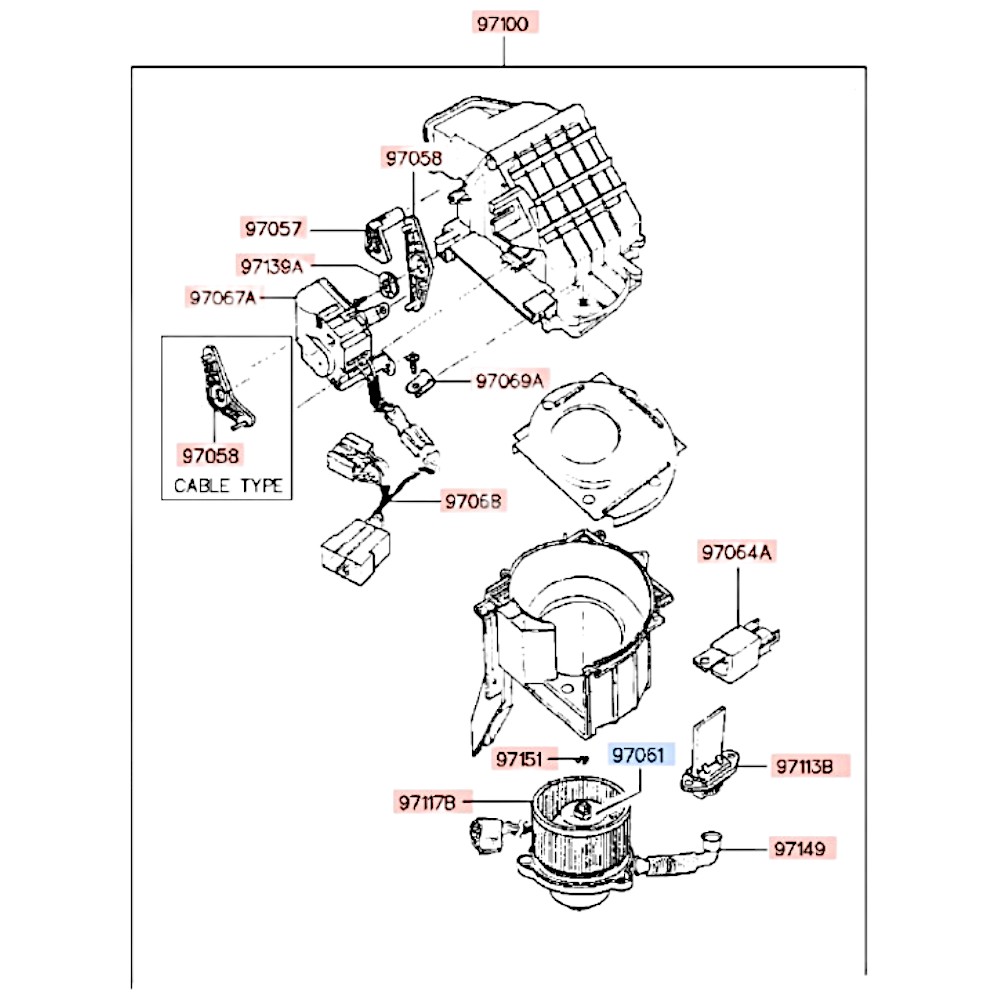 97100

97058

97057

97139A

97067A

97069A

97058
CABLE TYPE

97068

97064A

97151

97061

97113B

97117B

97149