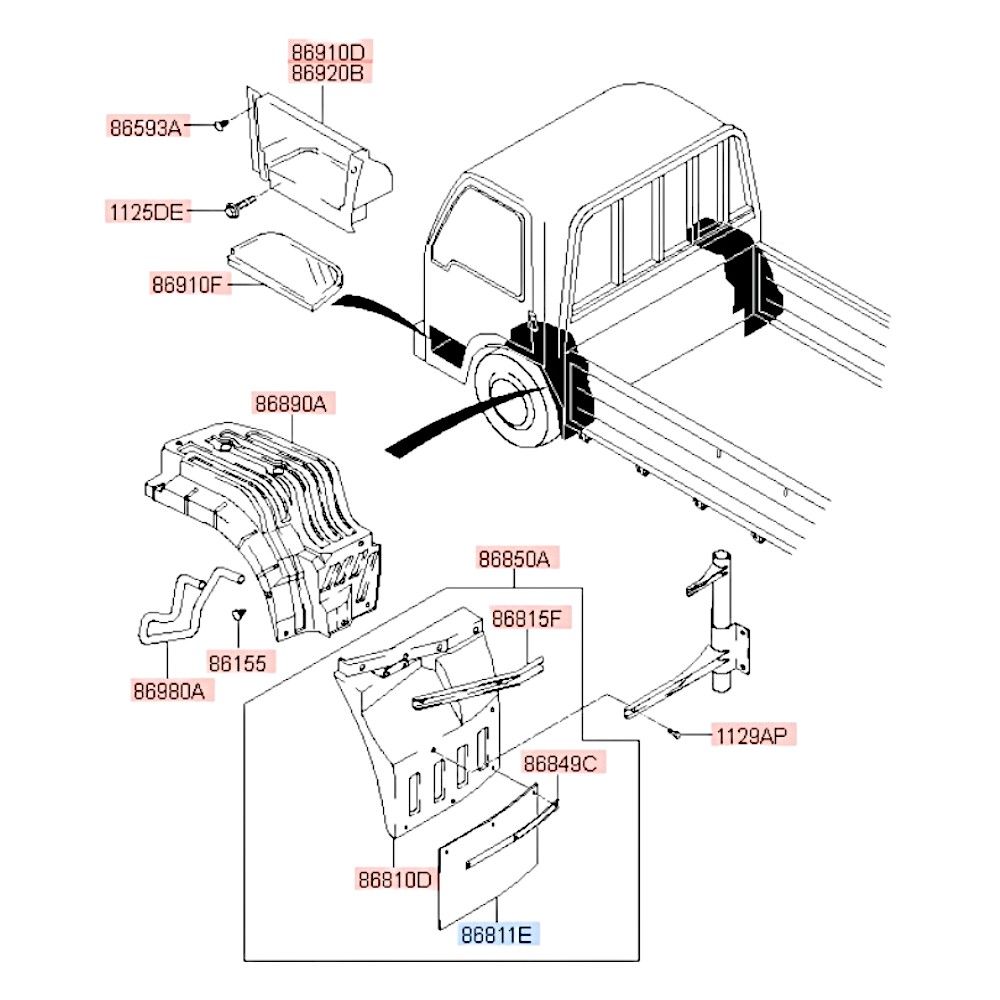 86910D
86920B
86593A
1125DE
86910F
86890A
86850A
86815F
86155
86980A
1129AP
86849C
86810D
86811E