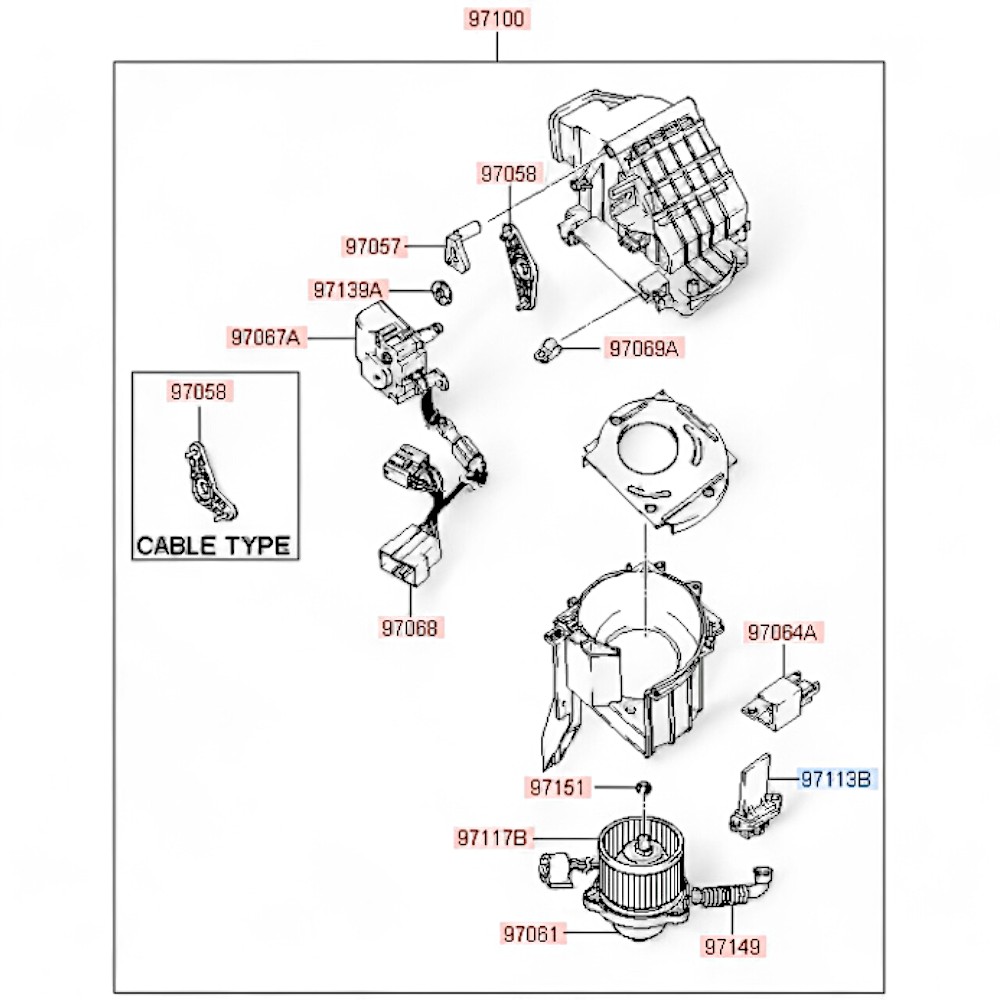 97100

97058

97057

97139A

97067A

97069A

97058

CABLE TYPE

97068

97064A

97151

97113B

97117B

97061

97149