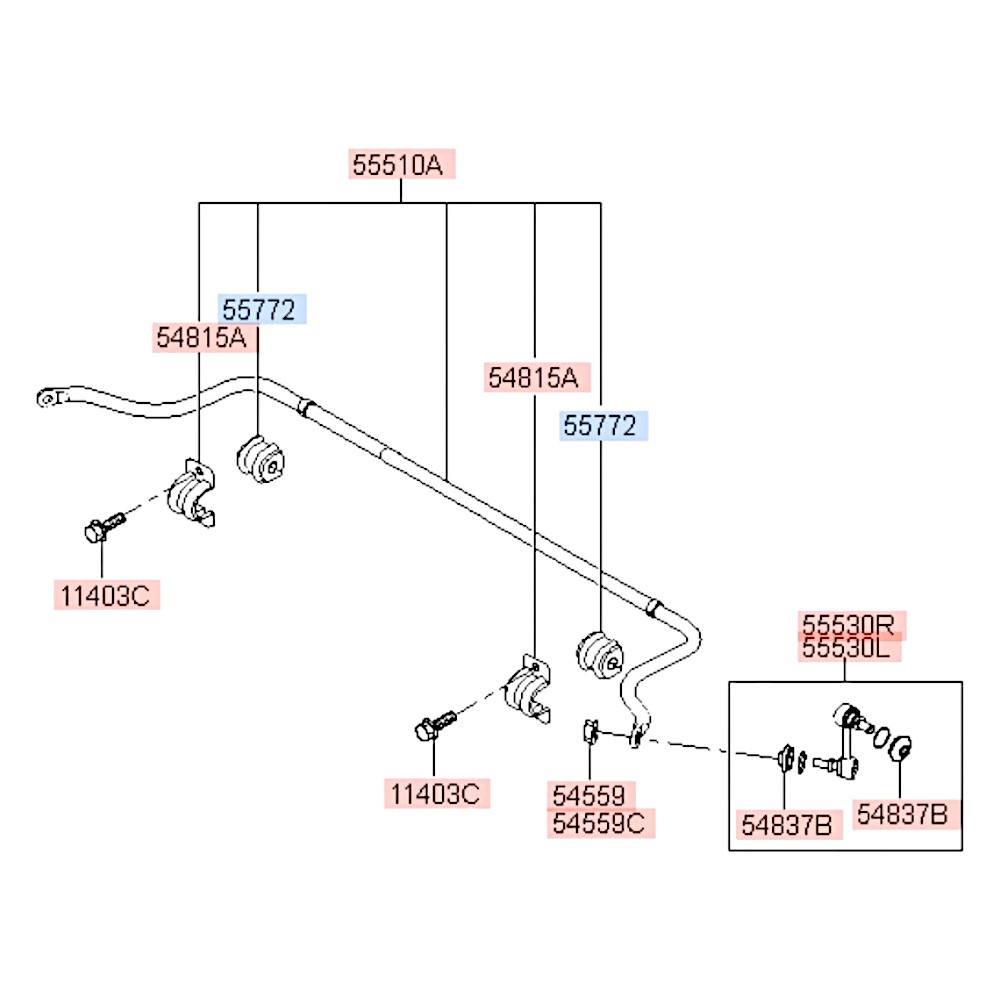 55510A

55772
54815A

54815A
55772

11403C

55530R
55530L

11403C

54559
54559C

54837B
54837B