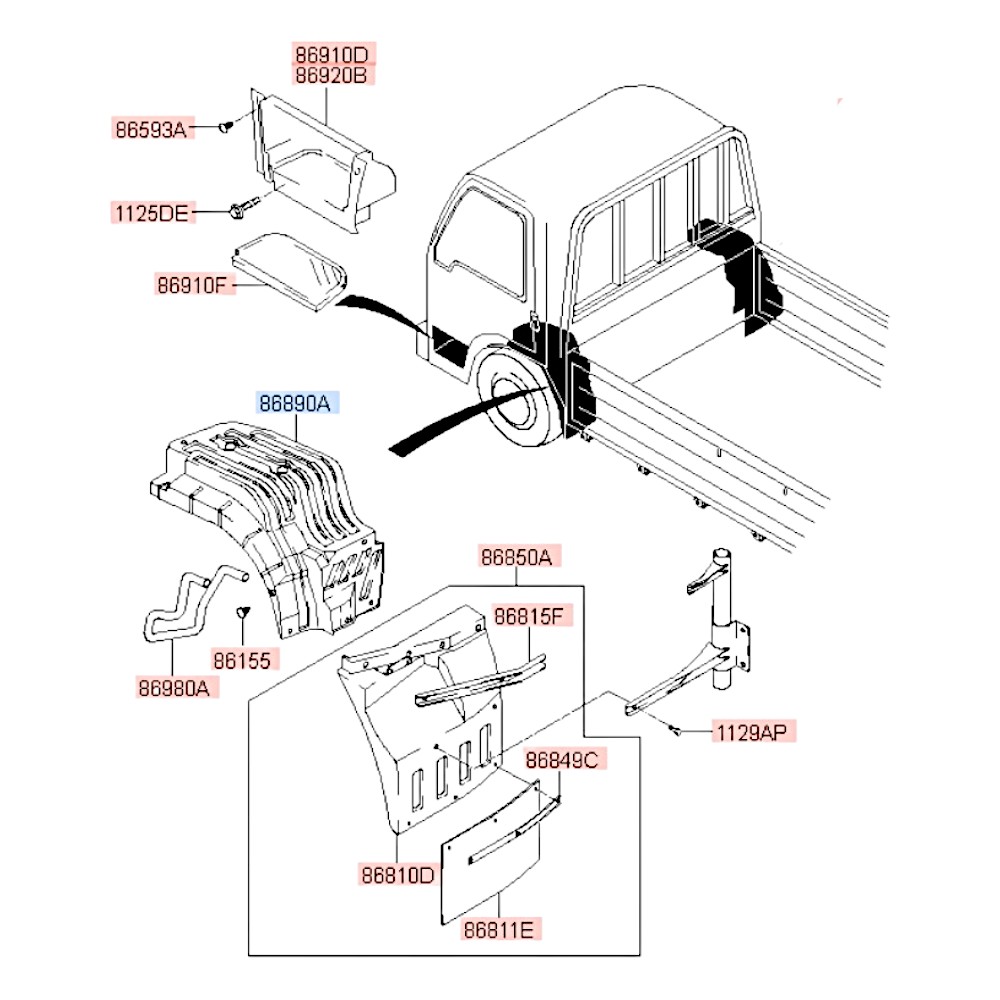 86910D
86920B
86593A
1125DE
86910F
86890A
86850A
86815F
86155
86980A
1129AP
86849C
86810D
86811E