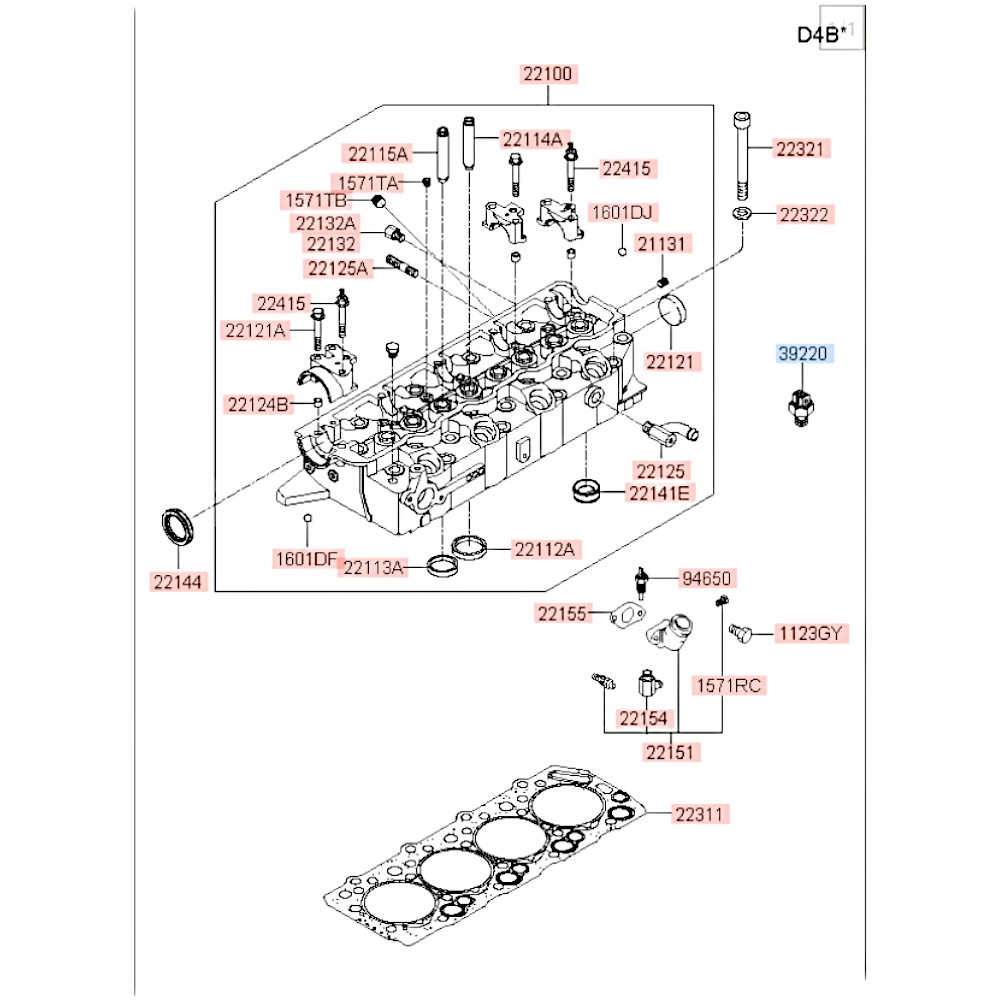 D4B*

22100
22115A
22114A
22415
22321
1571TA
1571TB
1601DJ
22322
22132A
22132
21131
22125A
22415
22121A
22121
39220
22124B
22125
22141E
22144
1601DF
22113A
22112A
94650
22155
1123GY
1571RC
22154
22151
22311