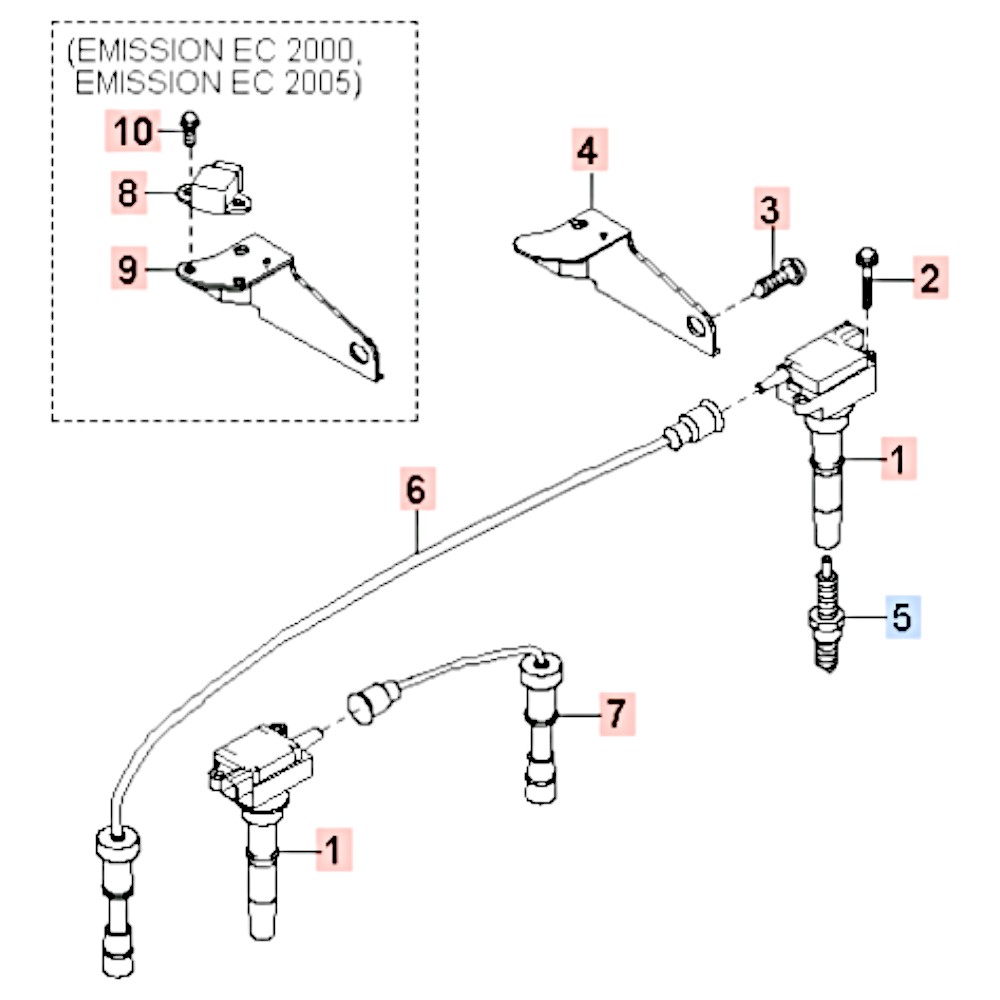 (EMISSION EC 2000,
EMISSION EC 2005)

10
8
9
4
3
2
1
6
5
7
1