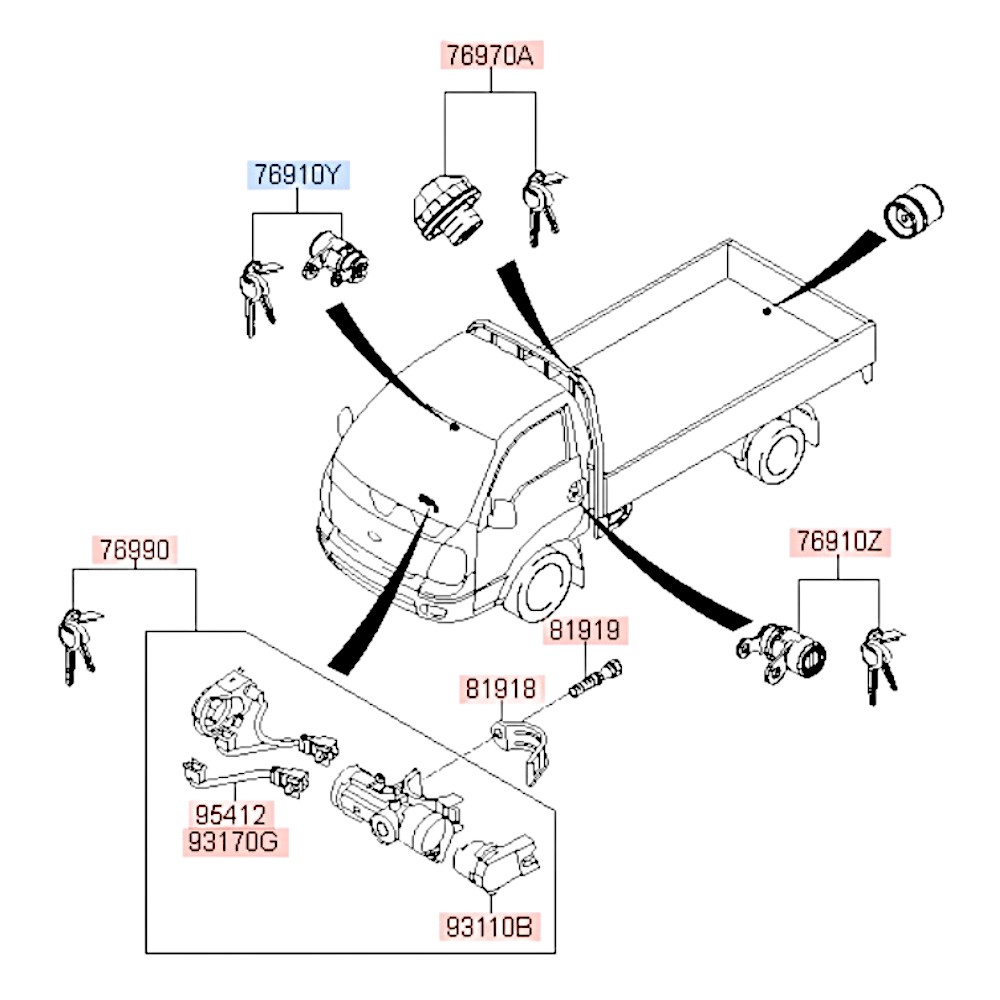 76970A

76910Y

76990

76910Z

81919

81918

95412

93170G

93110B