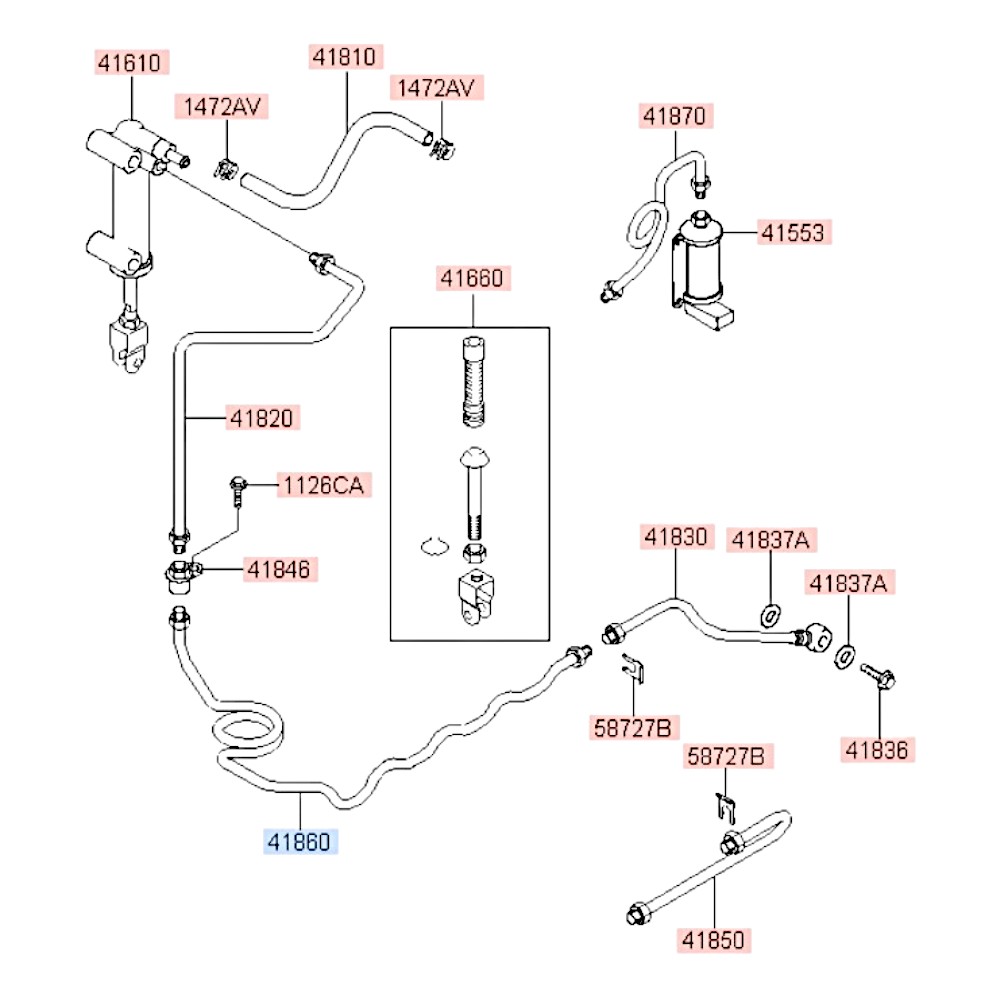 41610
41810
1472AV
1472AV
41870
41553
41660
41820
1126CA
41846
41830
41837A
41837A
58727B
41836
58727B
41860
41850