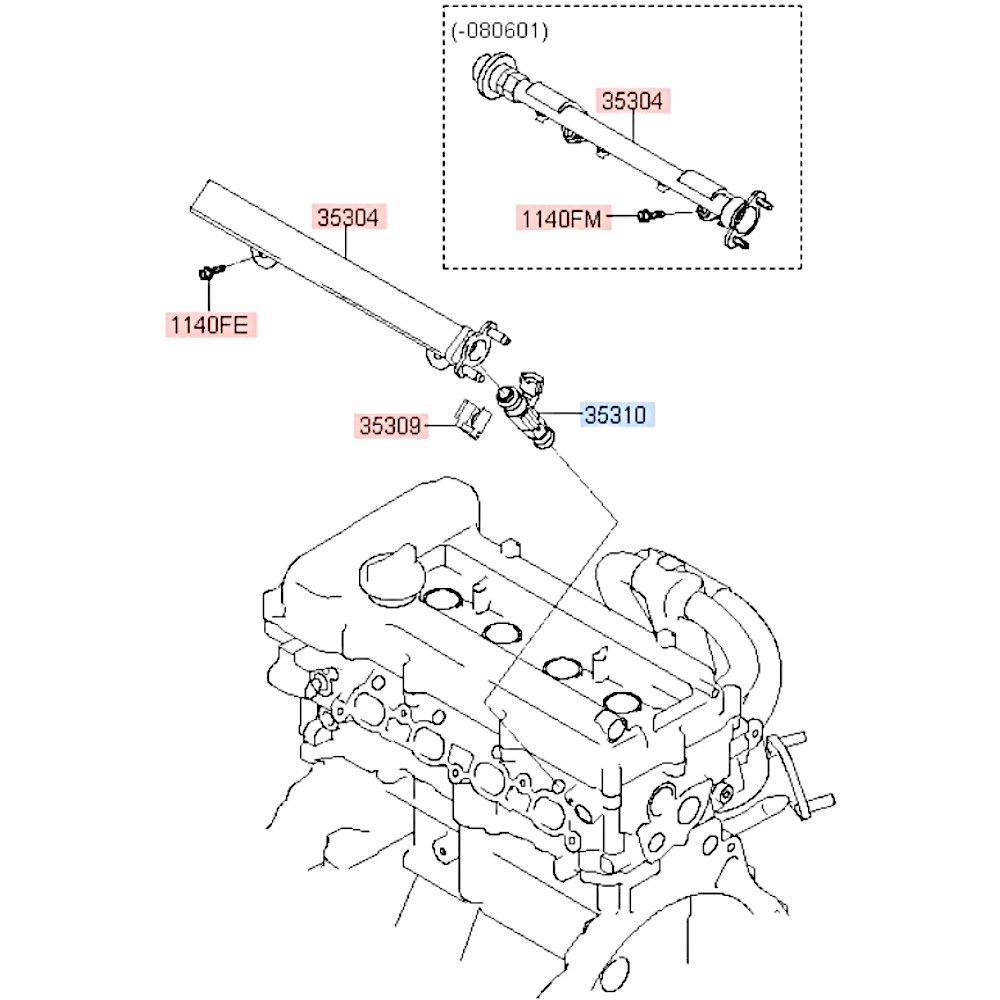 (-080601)

35304

1140FM

35304

1140FE

35309

35310