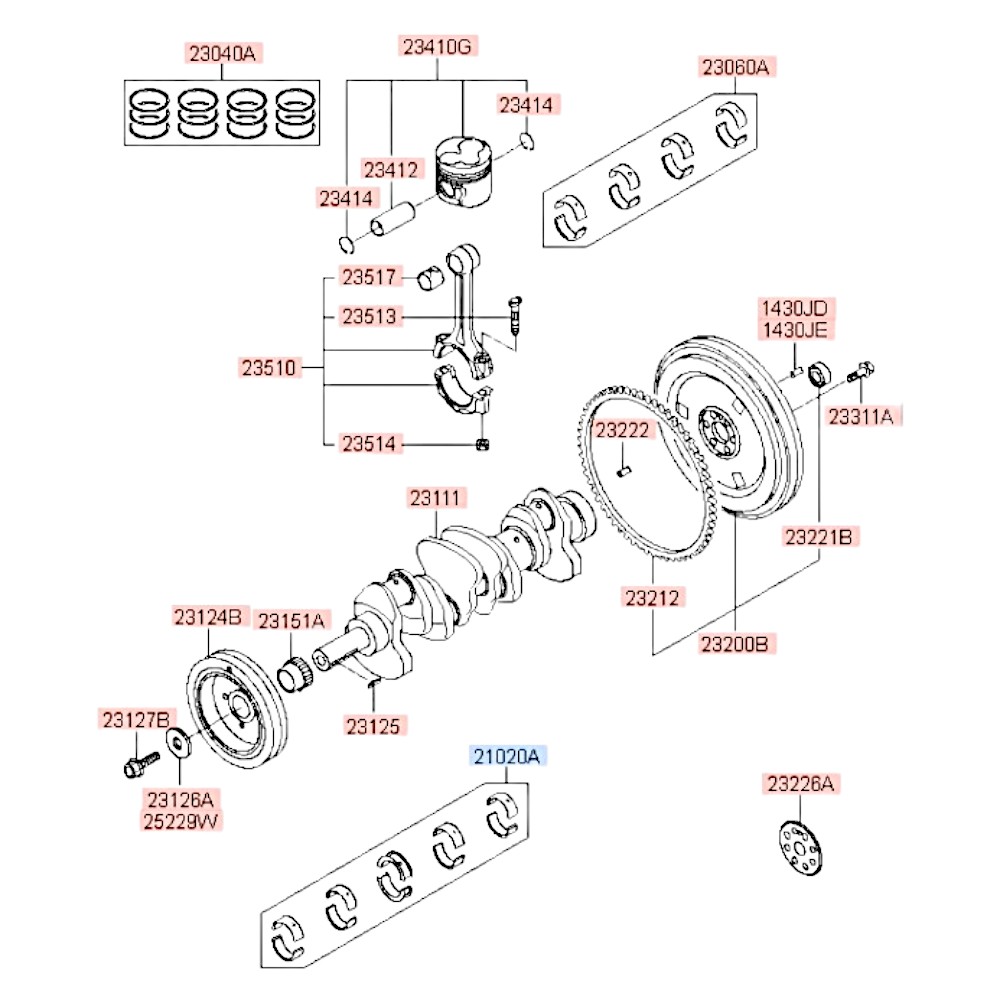 23040A
23410G
23060A
23414
23412
23414
23517
23513
23510
23514
1430JD
1430JE
23311A
23222
23111
23221B
23212
23200B
23124B
23151A
23127B
23125
23126A
25229W
21020A
23226A