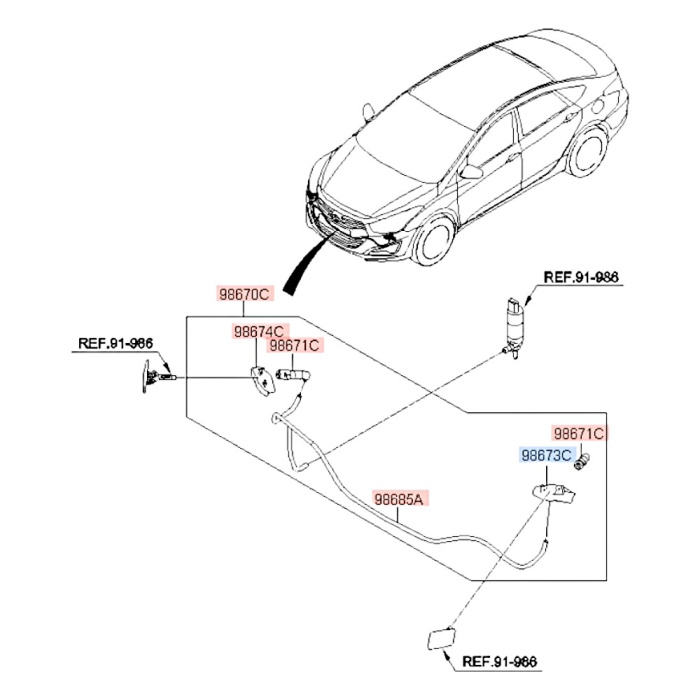 REF.91-986

98670C

98674C

98671C

REF.91-986

98671C

98673C

98685A

REF.91-986