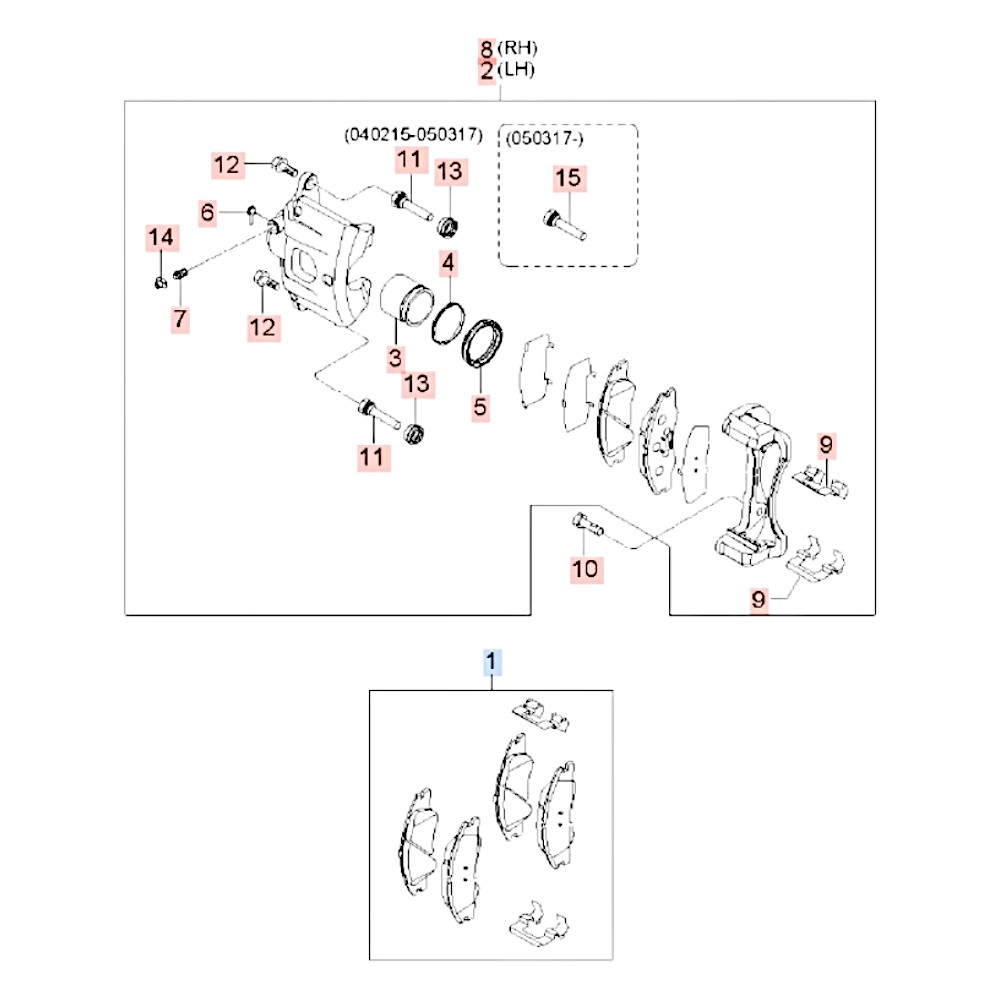 8 (RH)
2 (LH)

(040215-050317)

(050317-)

12
11
13
15
6
14
4
7
12
3
13
5
11
9
10
9

1