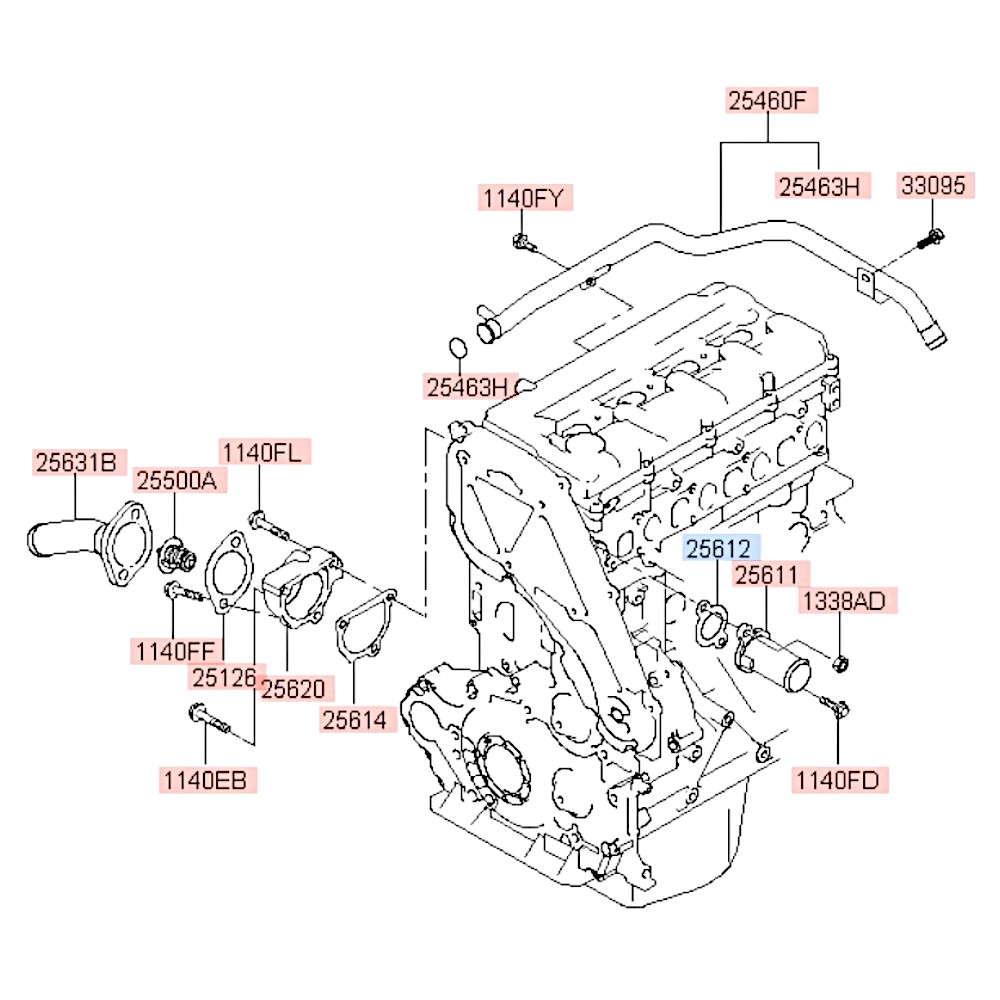 25460F
1140FY
25463H
33095
25463H
25631B
25500A
1140FL
25612
25611
1338AD
1140FF
25126
25620
25614
1140EB
1140FD