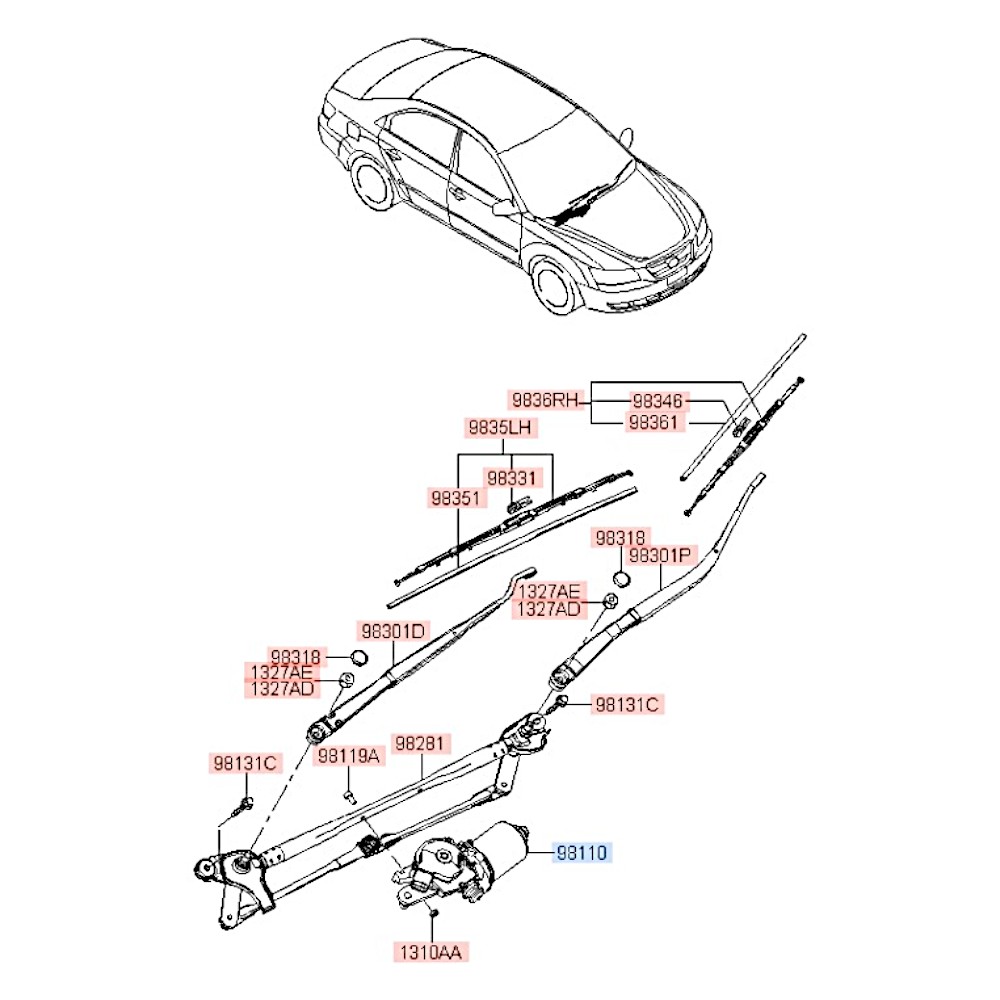 9836RH
98346
98361
9835LH
98331
98351
98318
98301P
1327AE
1327AD
98301D
98318
1327AE
1327AD
98131C
98131C
98119A
98281
98110
1310AA