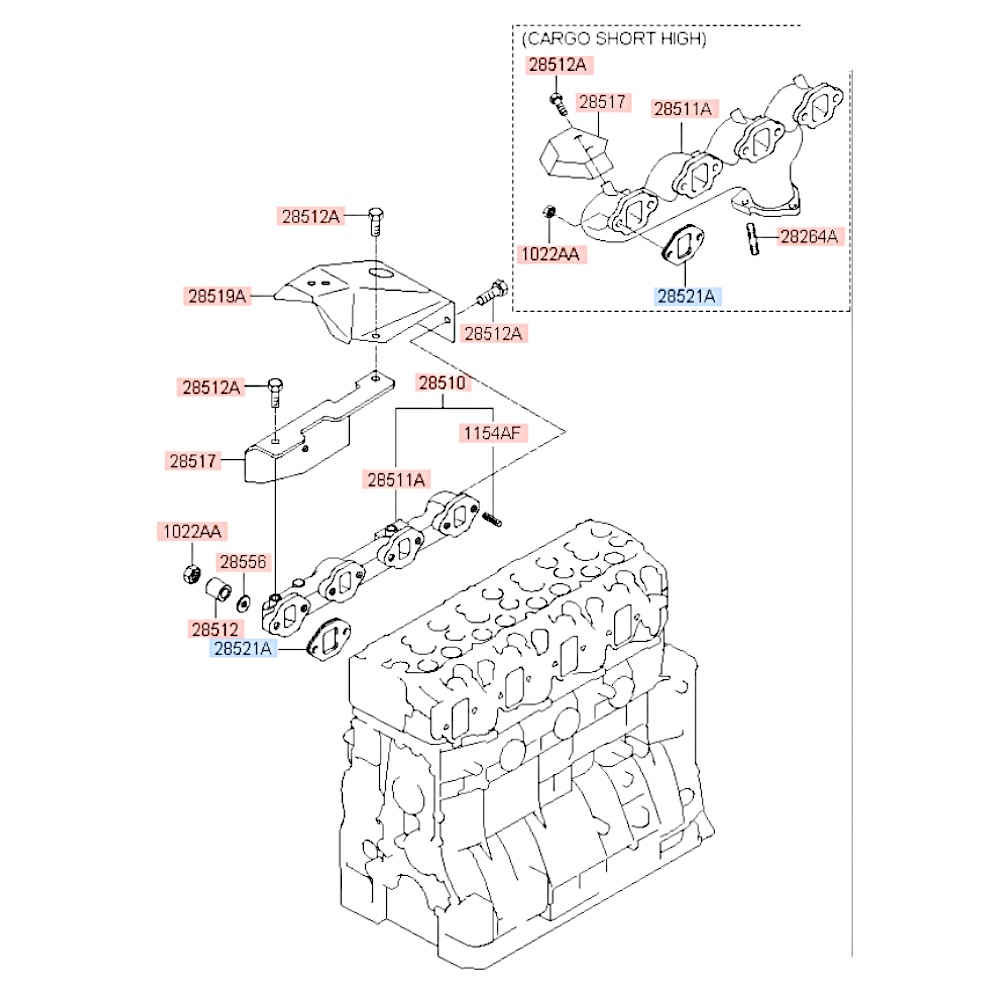 (CARGO SHORT HIGH)
28512A
28517
28511A
1022AA
28264A
28521A

28512A
28519A
28512A
28512A
28510
1154AF
28517
28511A
1022AA
28556
28512
28521A