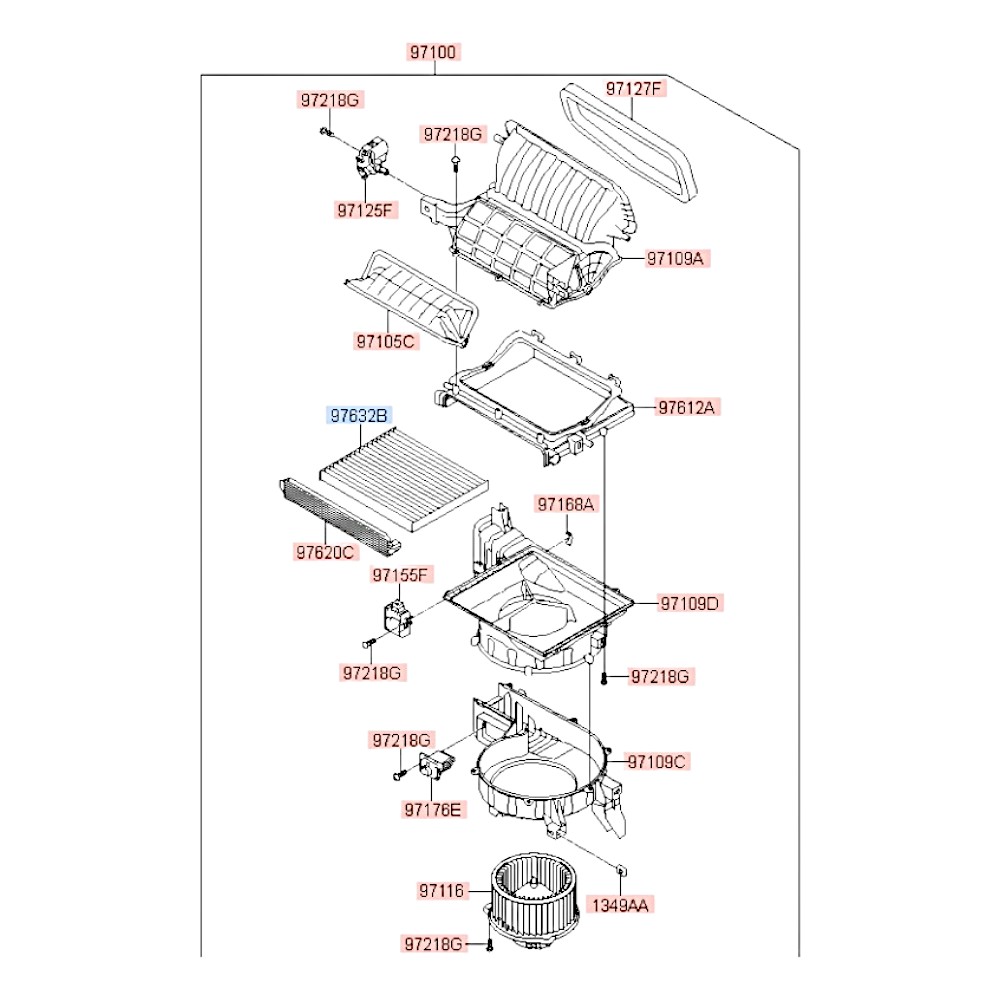 97100
97218G
97127F
97218G
97125F
97109A
97105C
97612A
97632B
97168A
97620C
97155F
97109D
97218G
97218G
97218G
97109C
97176E
97116
1349AA
97218G