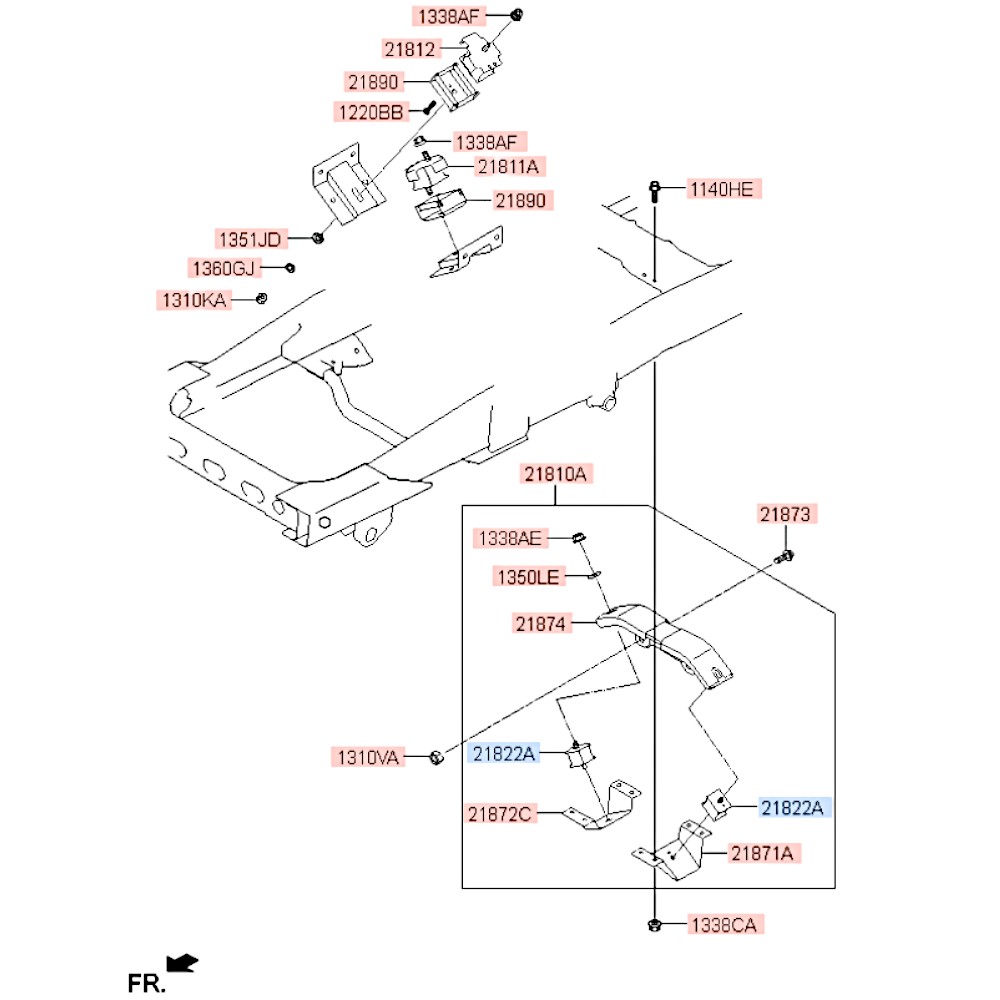 1338AF
21812
21890
1220BB
1338AF
21811A
21890
1140HE
1351JD
1360GJ
1310KA
21810A
21873
1338AE
1350LE
21874
1310VA
21822A
21872C
21822A
21871A
1338CA
FR.