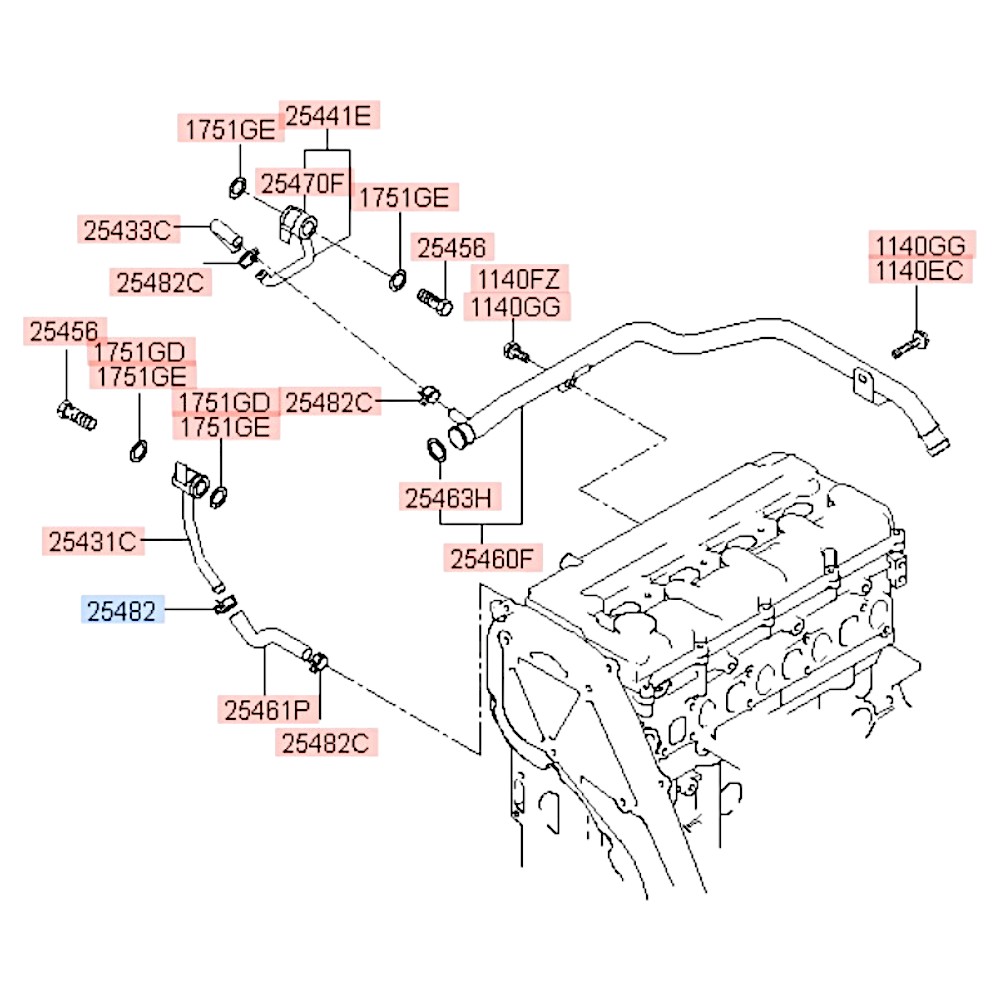 1751GE
25441E
25470F
1751GE
25433C
25482C
25456
1140FZ
1140GG
1140GG
1140EC
25456
1751GD
1751GE
1751GD
1751GE
25482C
25463H
25460F
25431C
25482
25461P
25482C