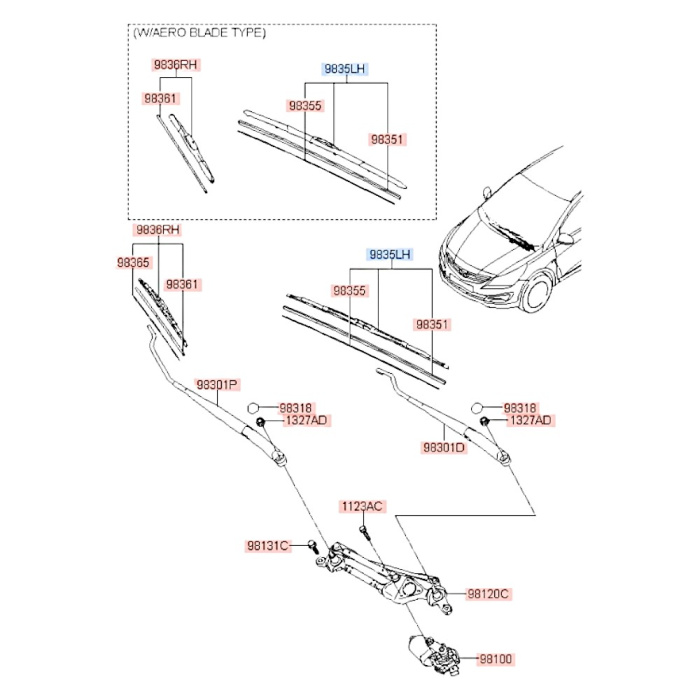 (W/AERO BLADE TYPE)

9836RH
98361
9835LH
98355
98351

9836RH
98365
98361
9835LH
98355
98351
98301P
98318
1327AD
98318
1327AD
98301D
1123AC
98131C
98120C
98100