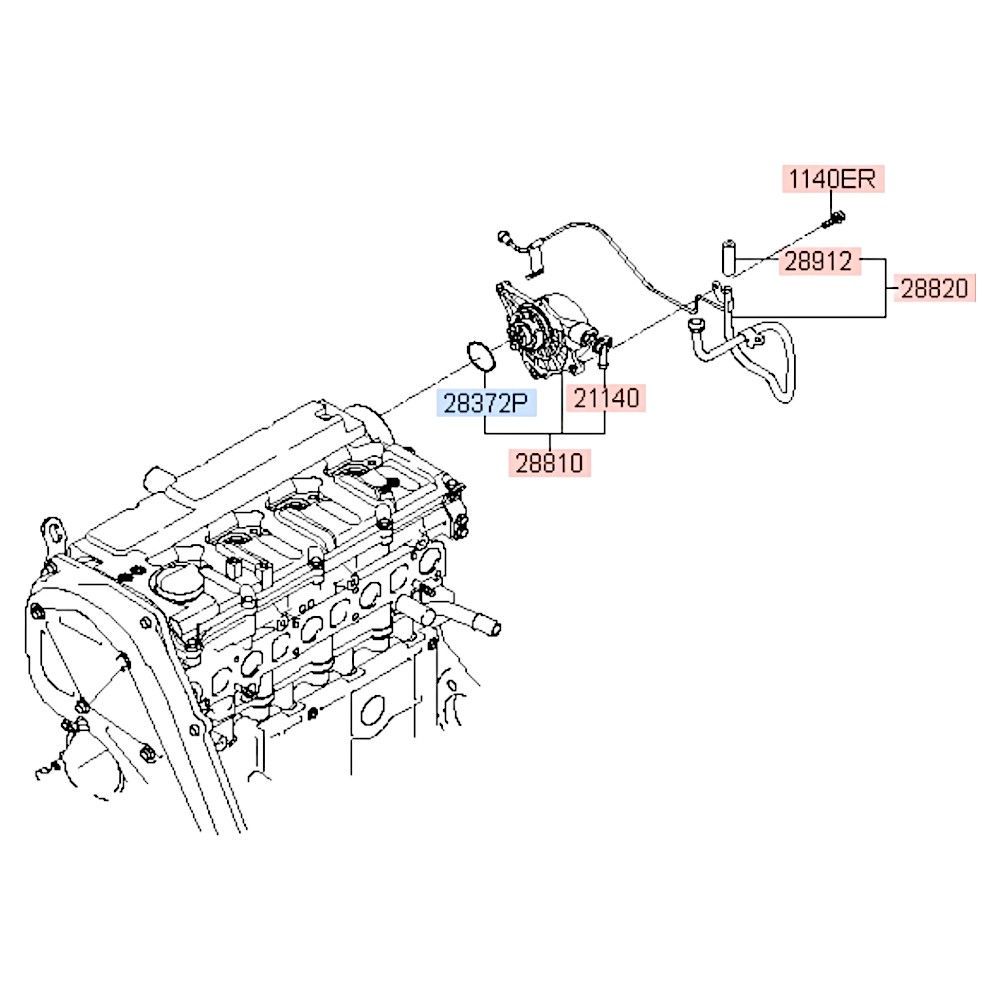 1140ER
28912
28820
28372P
21140
28810