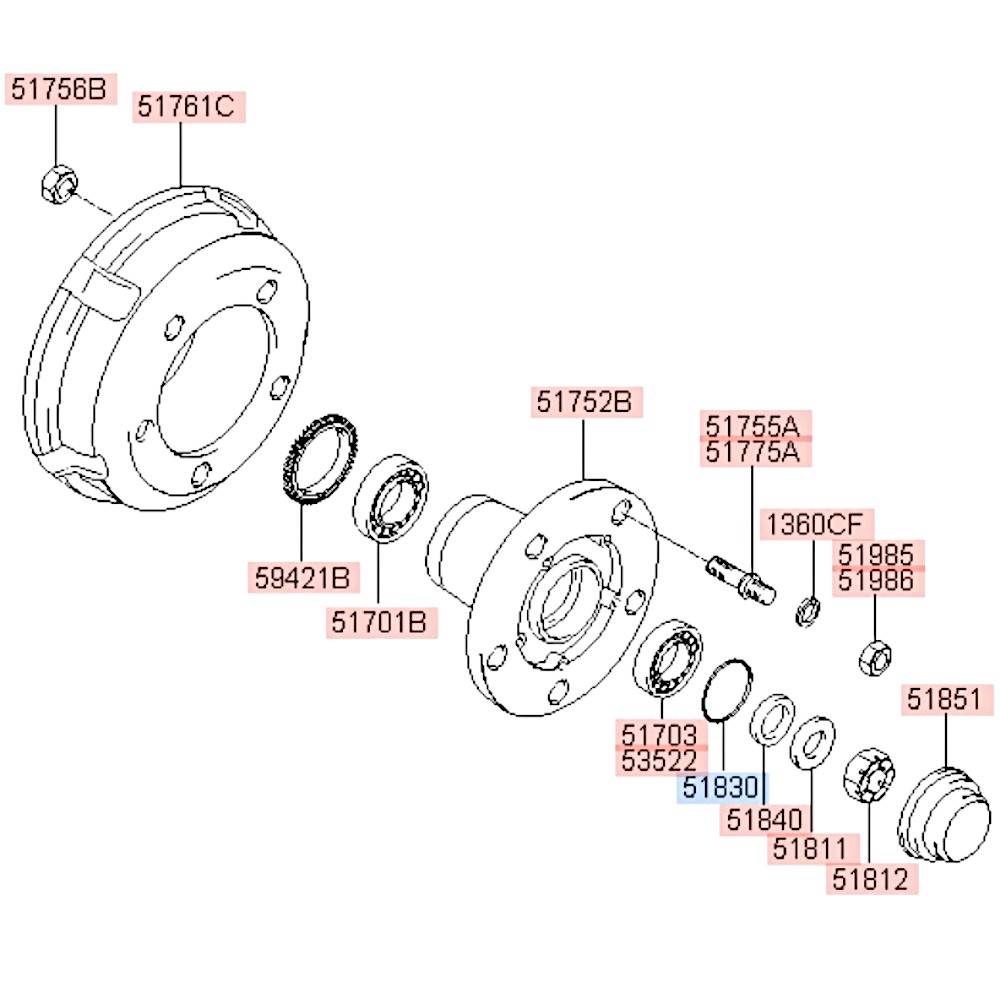 51756B
51761C
51752B
51755A
51775A
1360CF
51985
51986
59421B
51701B
51851
51703
53522
51830
51840
51811
51812