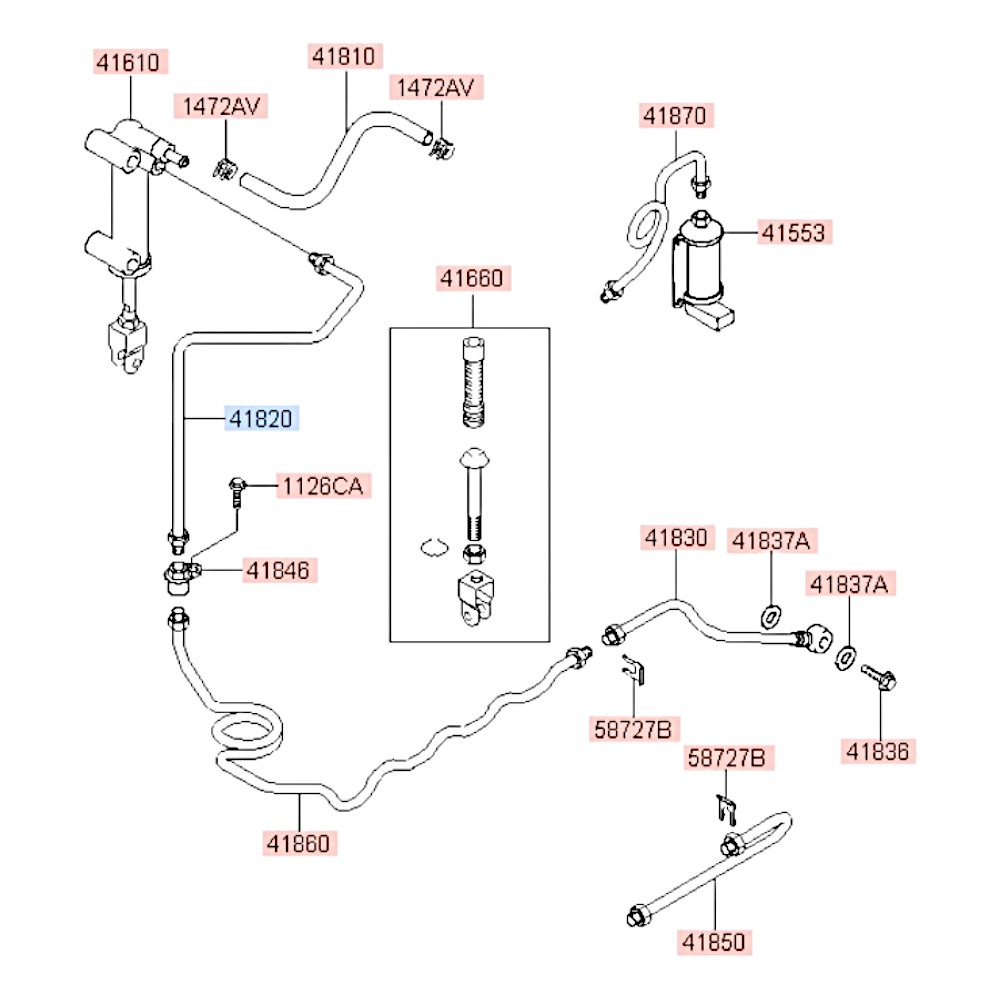 41610
41810
1472AV
1472AV
41870
41553
41660
41820
1126CA
41846
41830
41837A
41837A
58727B
41836
58727B
41860
41850