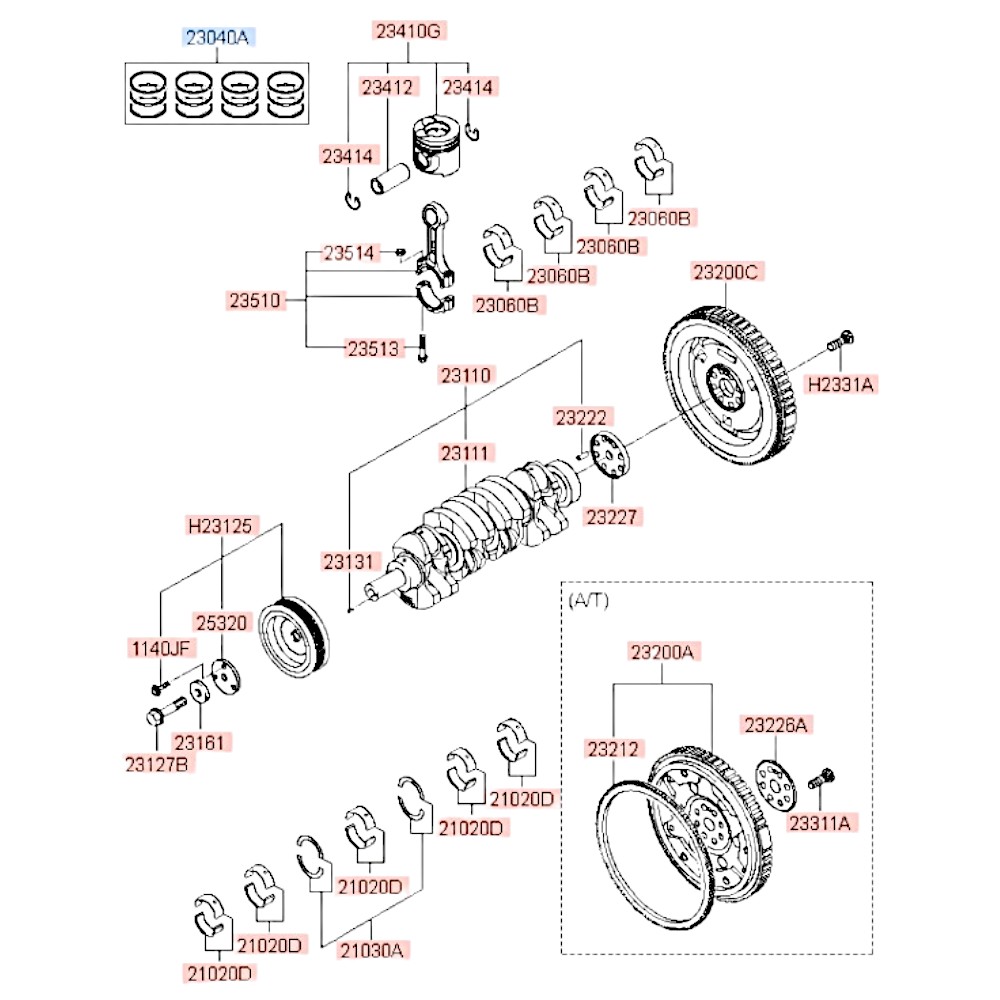 23040A

23410G

23412

23414

23414

23060B

23060B

23060B

23060B

23514

23510

23513

23200C

H2331A

23110

23222

23111

23227

H23125

23131

25320

1140JF

23161

23127B

(A/T)

23200A

23226A

23212

23311A

21020D

21020D

21020D

21020D

21030A

21020D