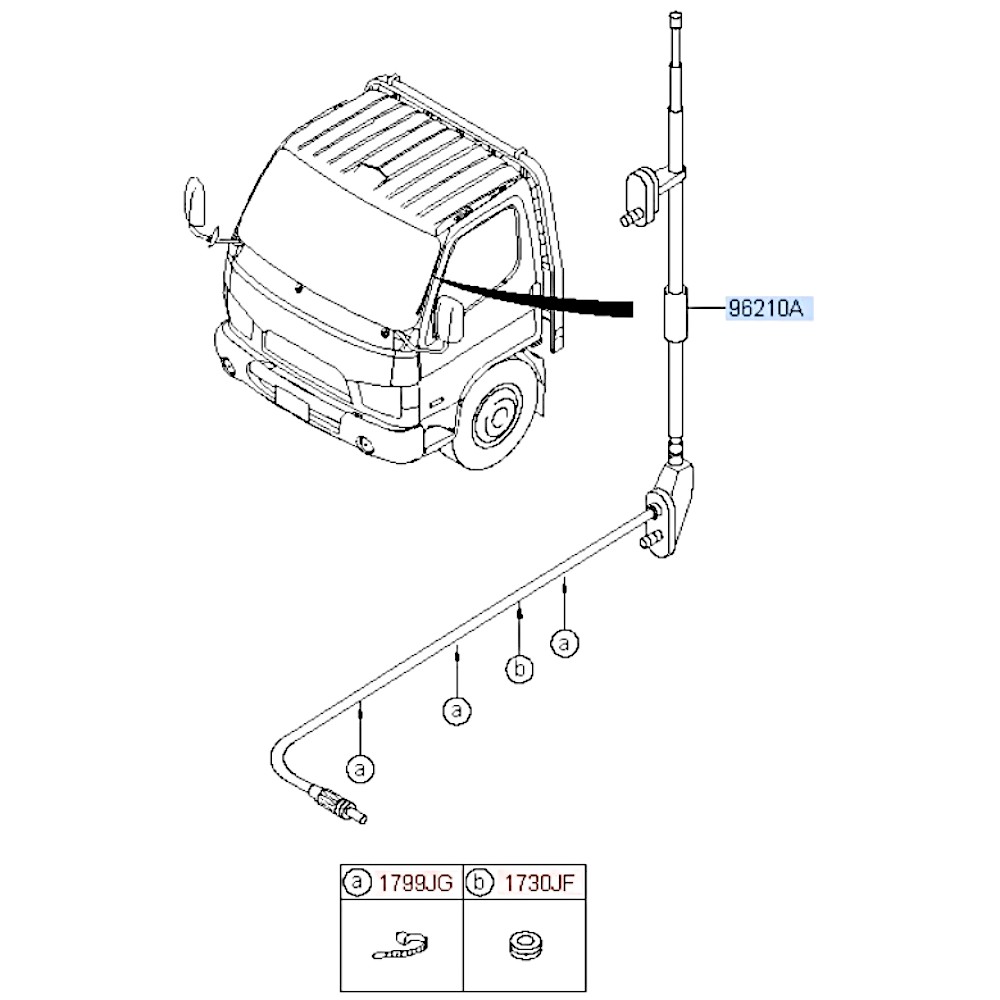 96210A

a
b
a
a

| a 1799JG | b 1730JF |
|---|---|
| | |