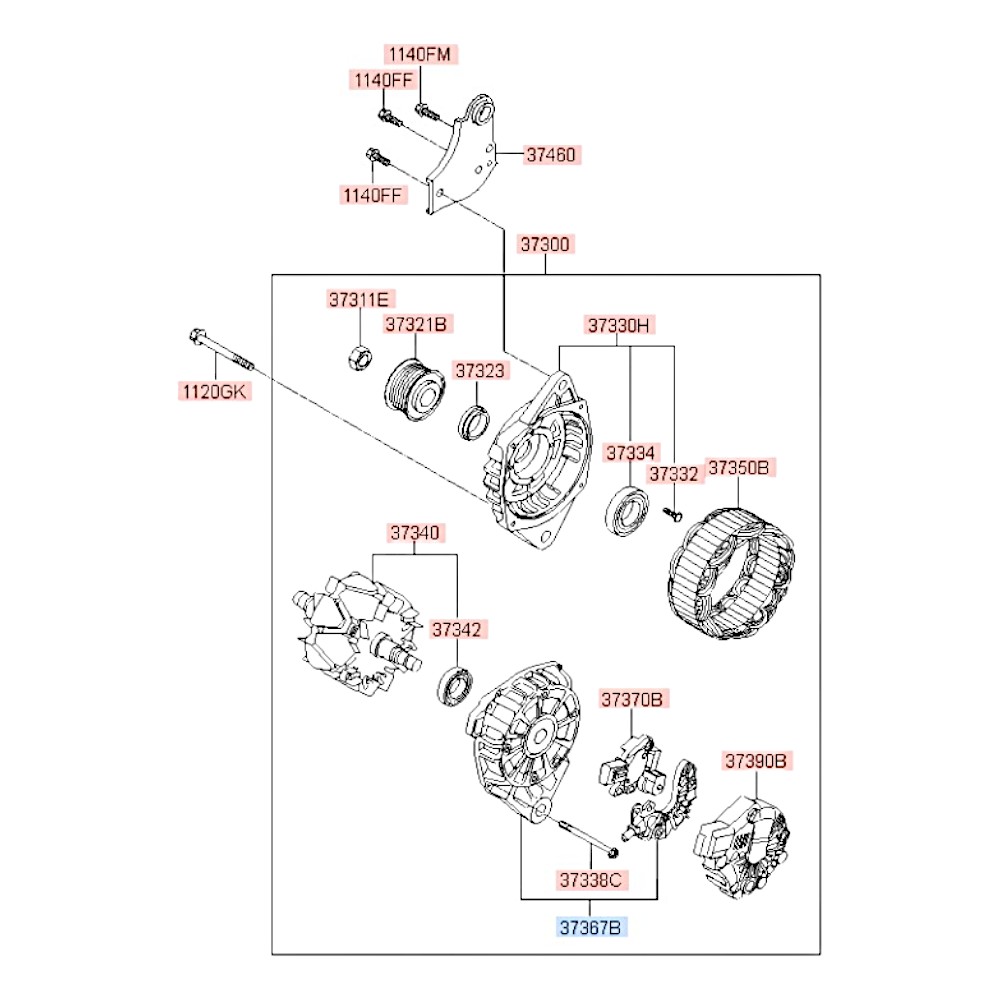 1140FM
1140FF
37460
1140FF
37300
37311E
37321B
37330H
1120GK
37323
37334
37332
37350B
37340
37342
37370B
37390B
37338C
37367B