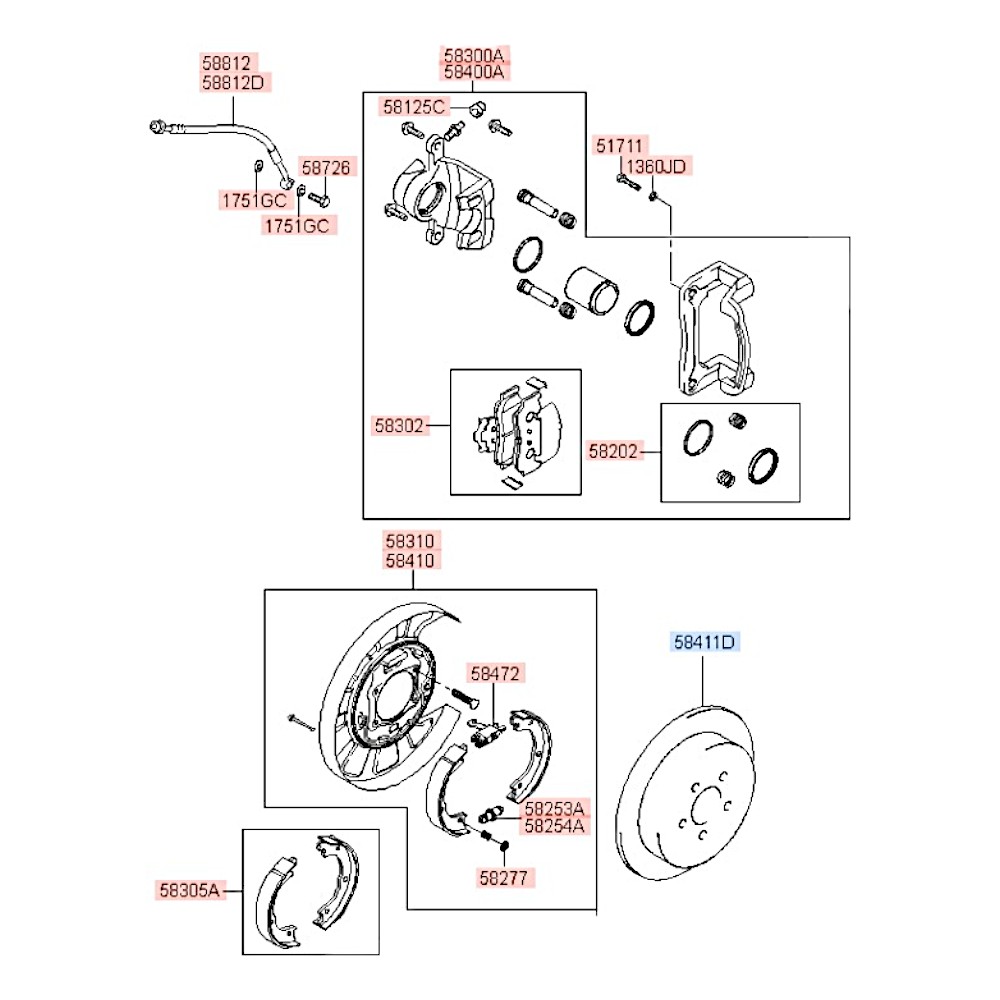 58812
58812D
1751GC
58726
1751GC
58300A
58400A
58125C
51711
1360JD
58302
58202
58310
58410
58472
58253A
58254A
58277
58305A
58411D