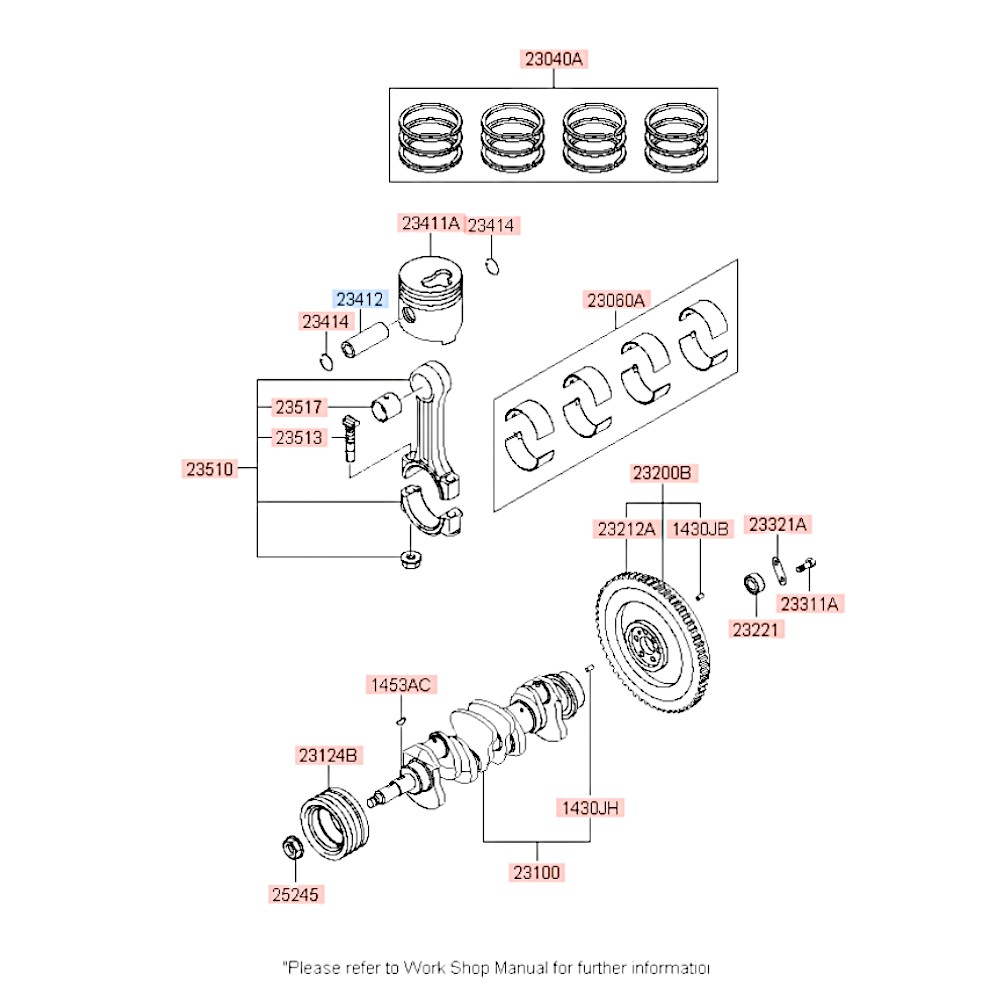 23040A

23411A
23414
23412
23414

23060A

23517
23513
23510

23200B
23212A
1430JB
23321A
23311A
23221

1453AC
23124B
1430JH
23100
25245

"Please refer to Work Shop Manual for further informatio