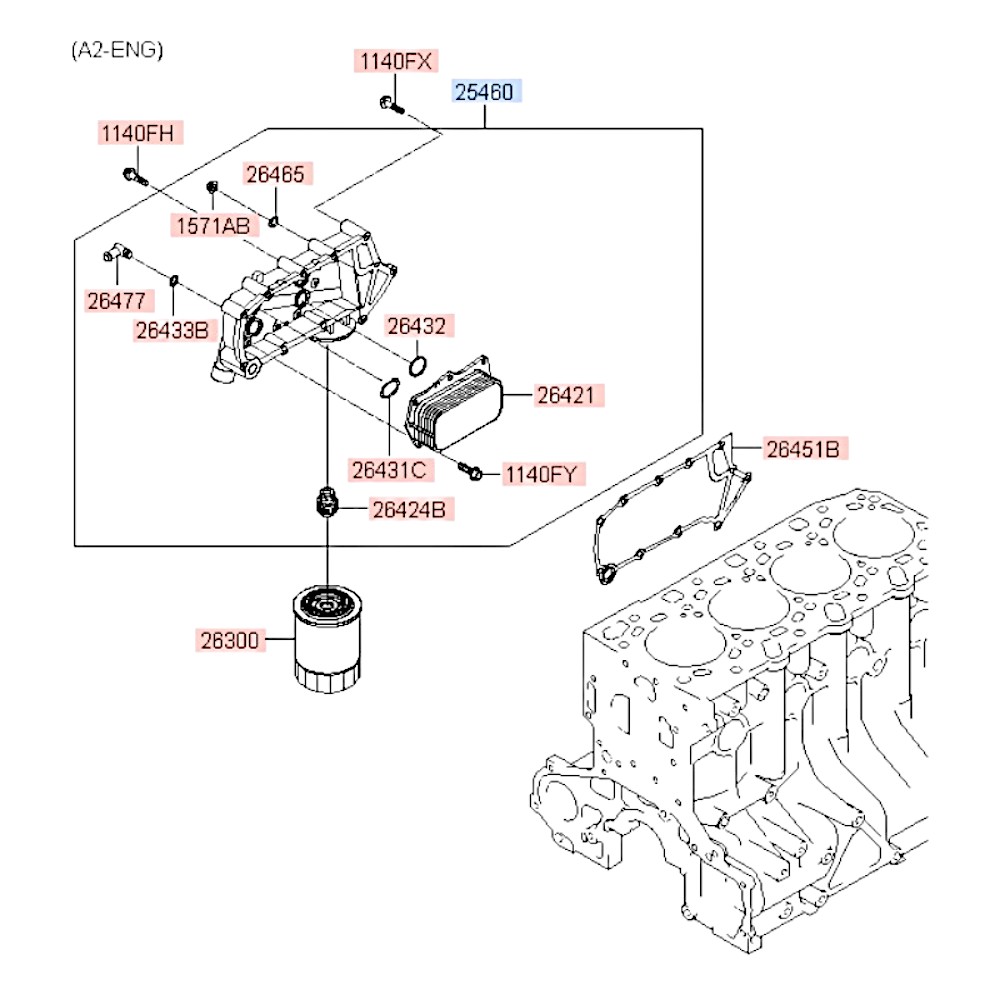 (A2-ENG)

1140FX

25460

1140FH

26465

1571AB

26477

26433B

26432

26421

26431C

1140FY

26451B

26424B

26300