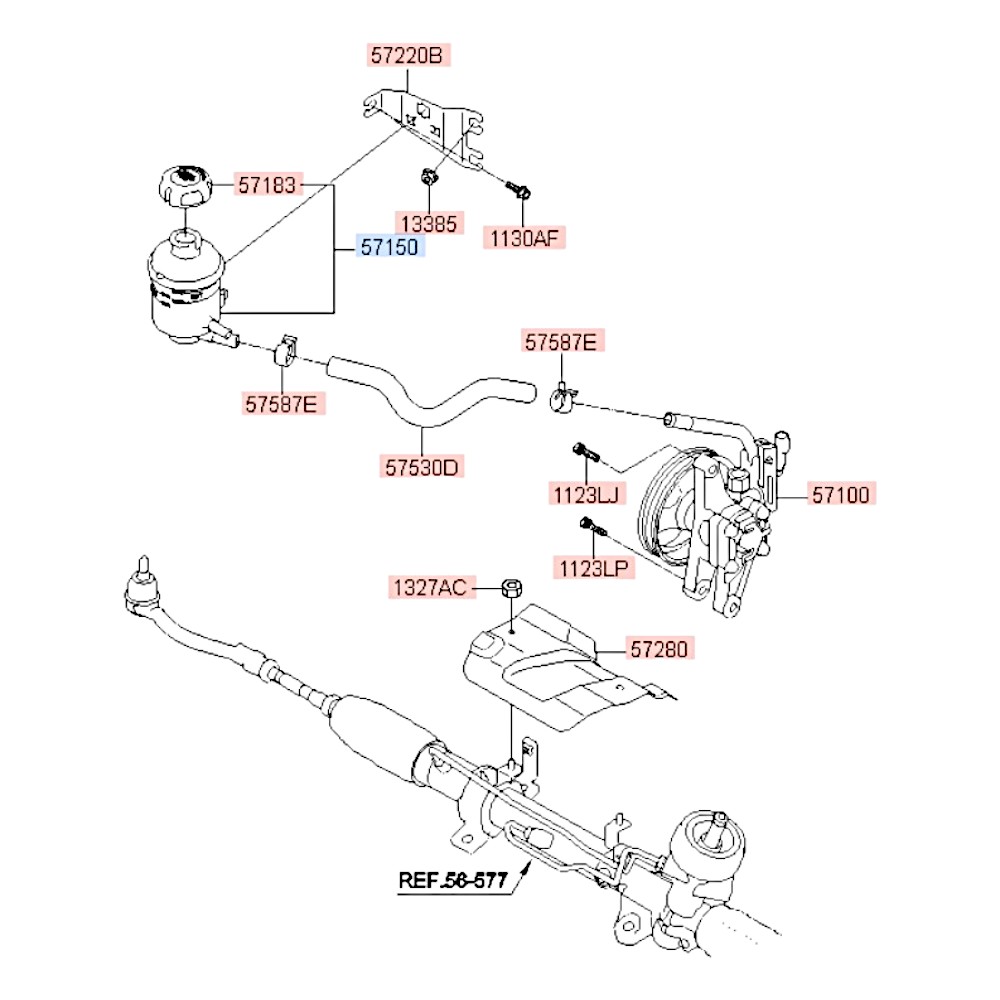 57220B
57183
13385
1130AF
57150
57587E
57587E
57530D
1123LJ
57100
1123LP
1327AC
57280
REF.56-577