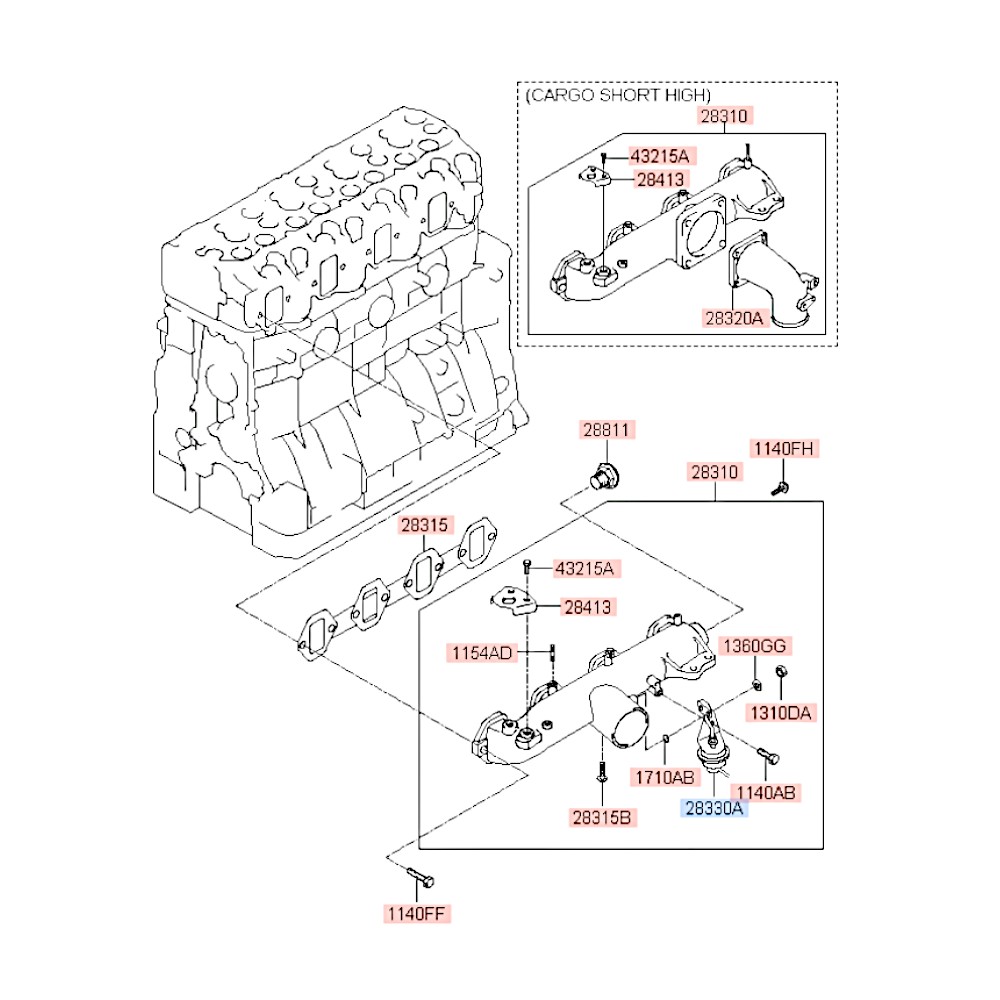 (CARGO SHORT HIGH)
28310
43215A
28413
28320A

28811
1140FH
28310
28315
43215A
28413
1154AD
1360GG
1310DA
1710AB
1140AB
28330A
28315B
1140FF