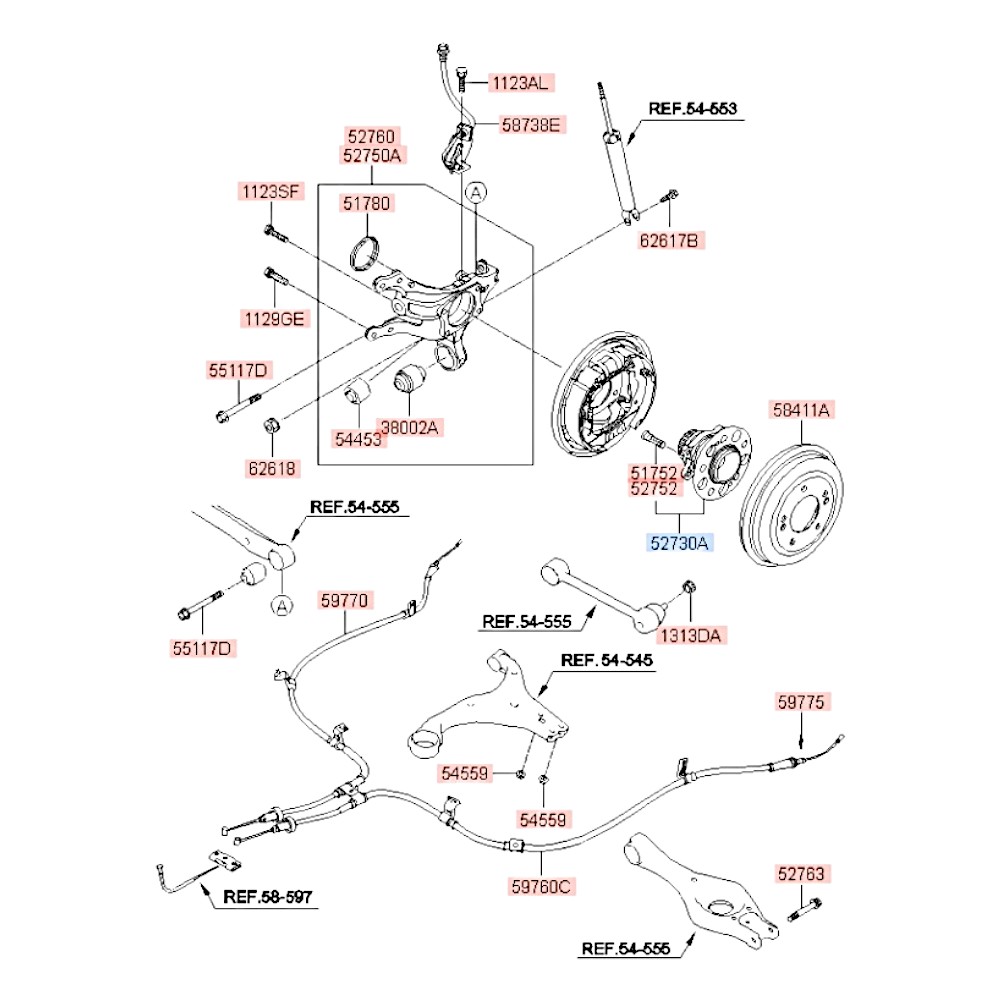 1123AL
58738E
REF.54-553
52760
52750A
1123SF
51780
A
62617B
1129GE
55117D
54453
38002A
62618
58411A
51752
52752
52730A
REF.54-555
A
55117D
59770
REF.54-555
1313DA
REF.54-545
59775
54559
54559
59760C
52763
REF.58-597
REF.54-555