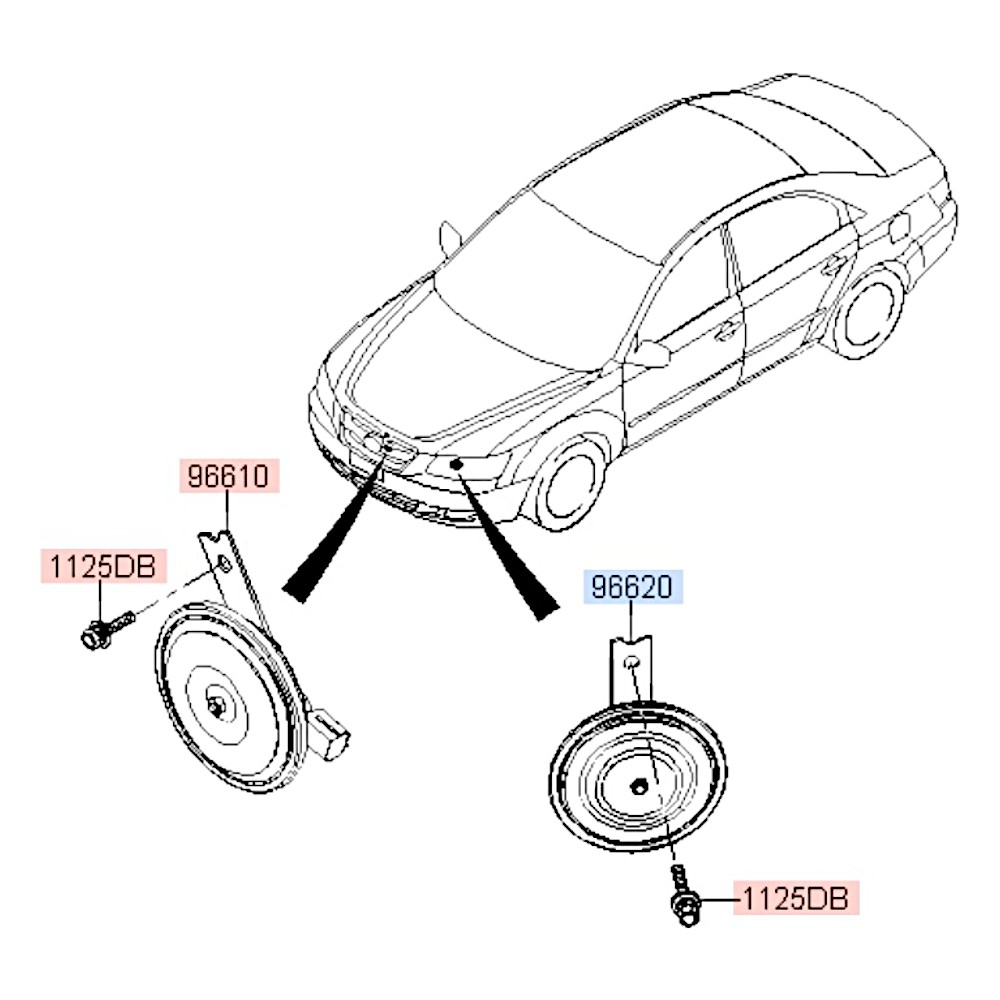 96610

1125DB

96620

1125DB