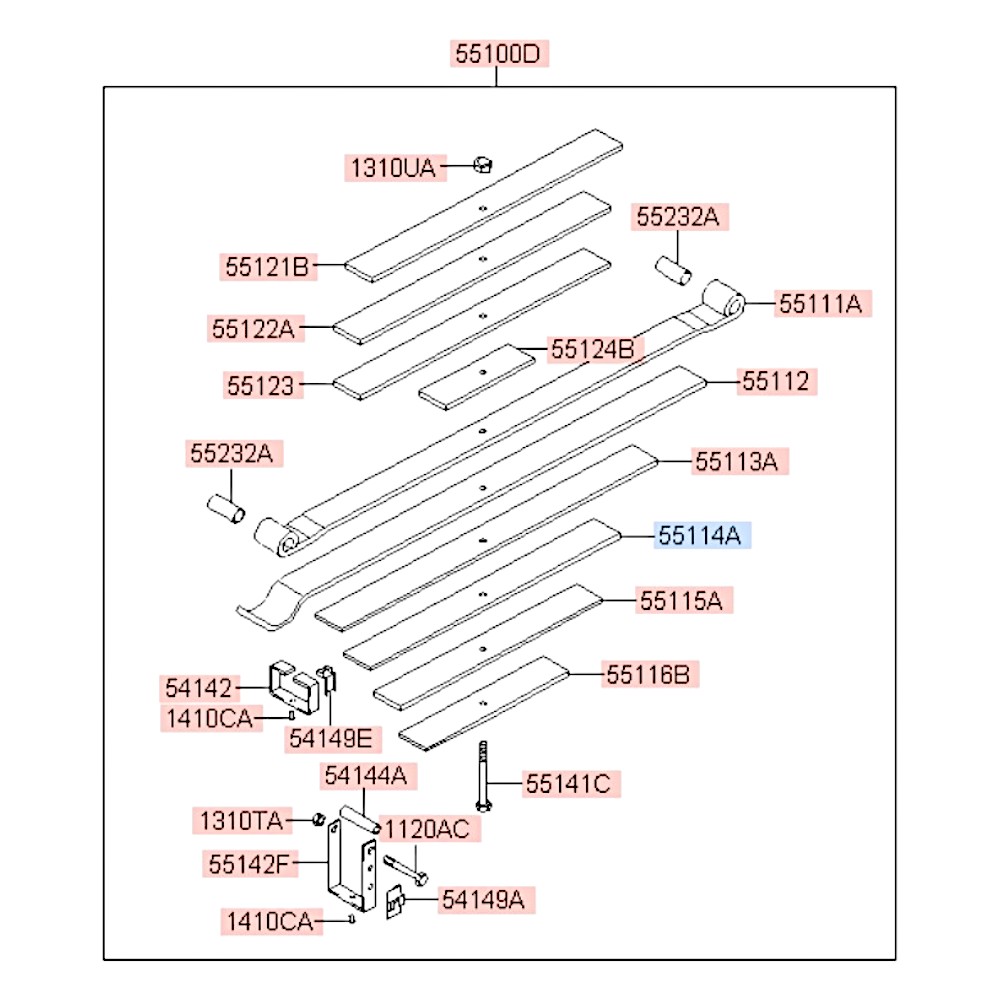 55100D
1310UA
55232A
55121B
55111A
55122A
55124B
55123
55112
55232A
55113A
55114A
55115A
55116B
54142
1410CA
54149E
54144A
55141C
1310TA
1120AC
55142F
54149A
1410CA