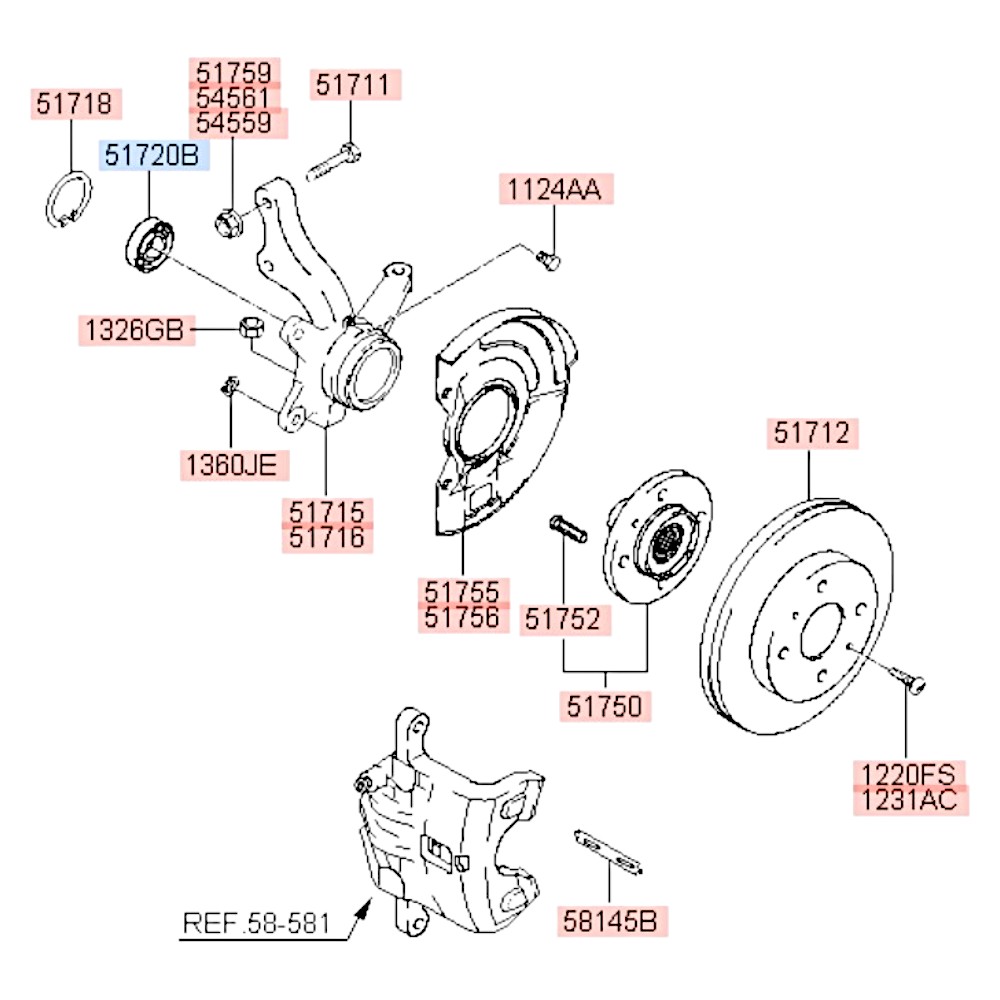 51718
51759
54561
54559
51711
51720B
1124AA
1326GB
1360JE
51715
51716
51755
51756
51752
51750
51712
1220FS
1231AC
REF.58-581
58145B