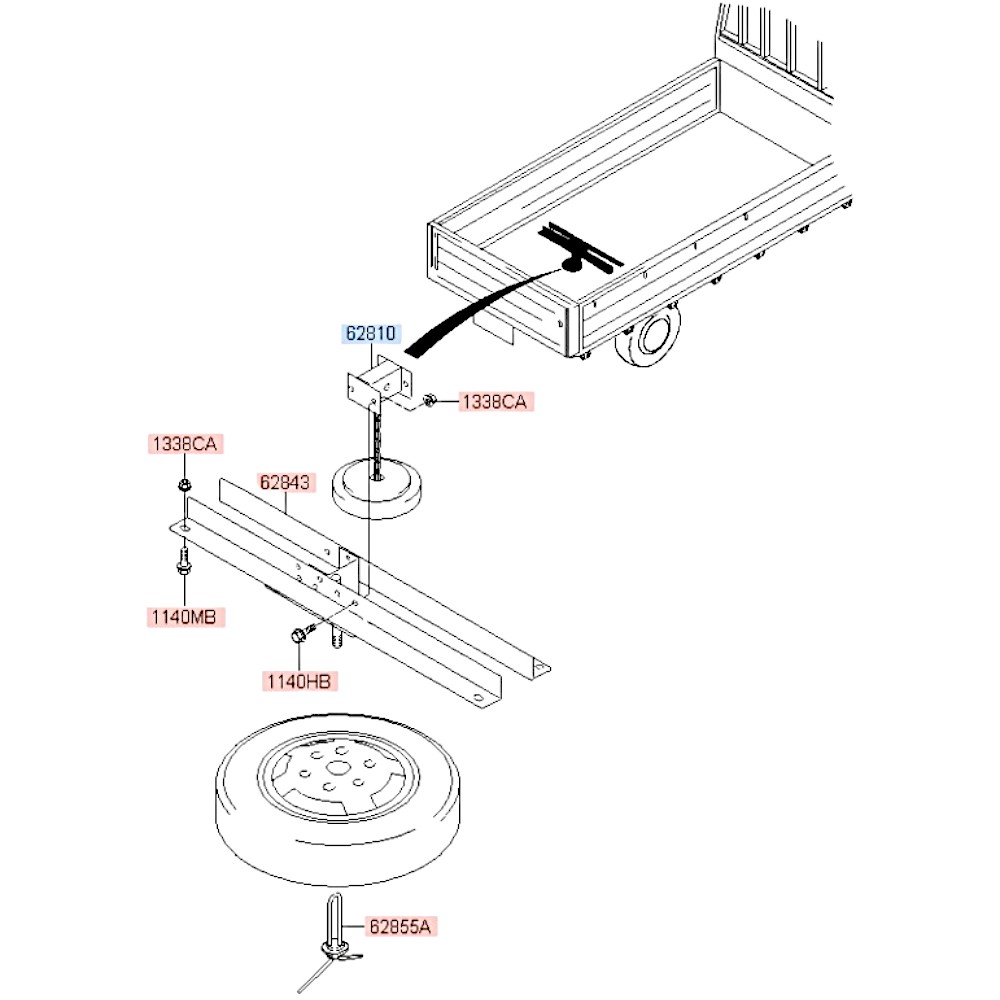 62810
1338CA
1338CA
62843
1140MB
1140HB
62855A