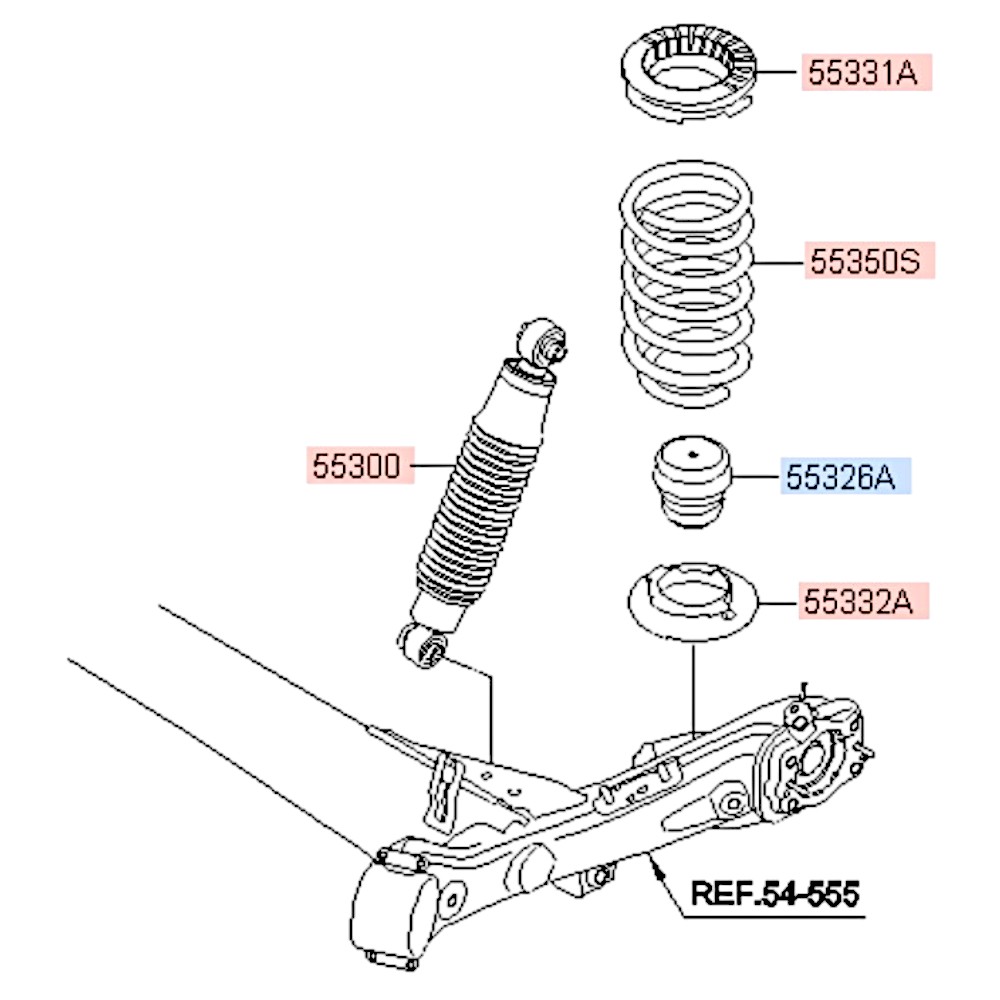 55331A
55350S
55300
55326A
55332A
REF.54-555