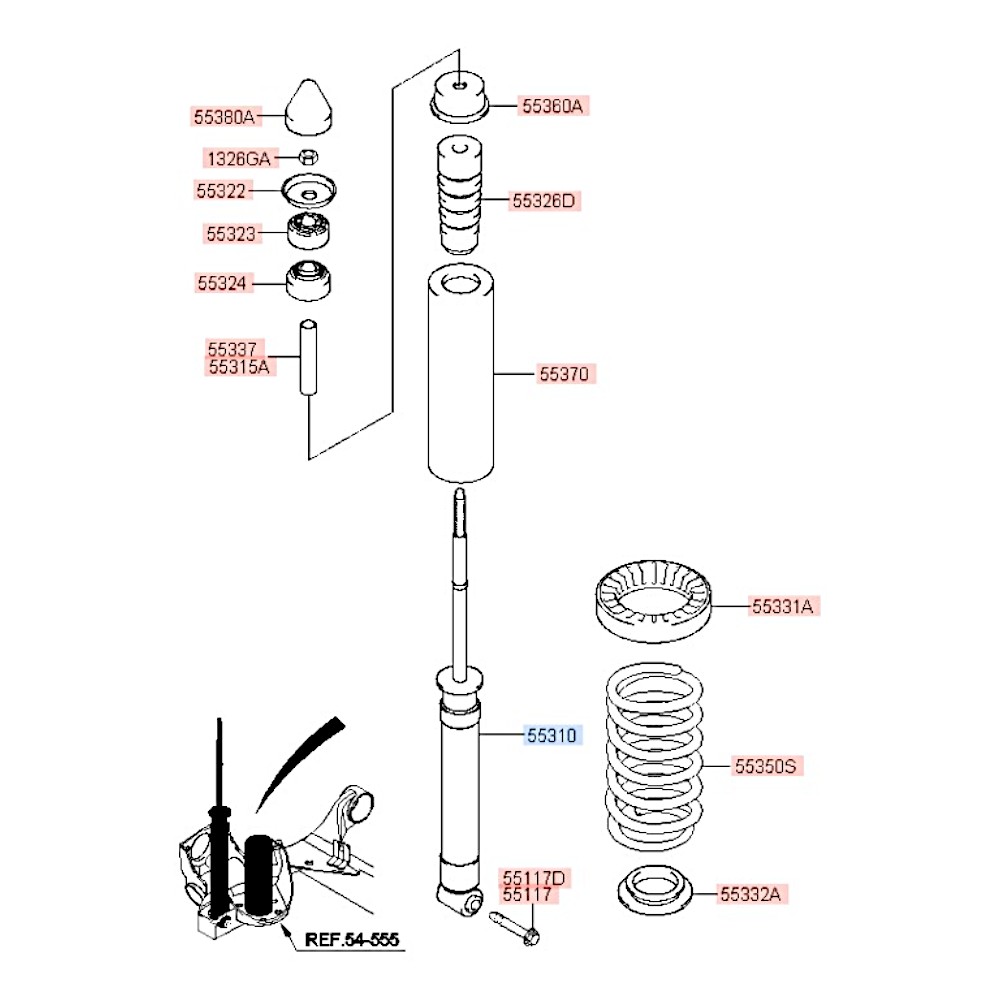 55380A
1326GA
55322
55323
55324
55337
55315A
55360A
55326D
55370
55331A
55310
55350S
55117D
55117
55332A
REF.54-555