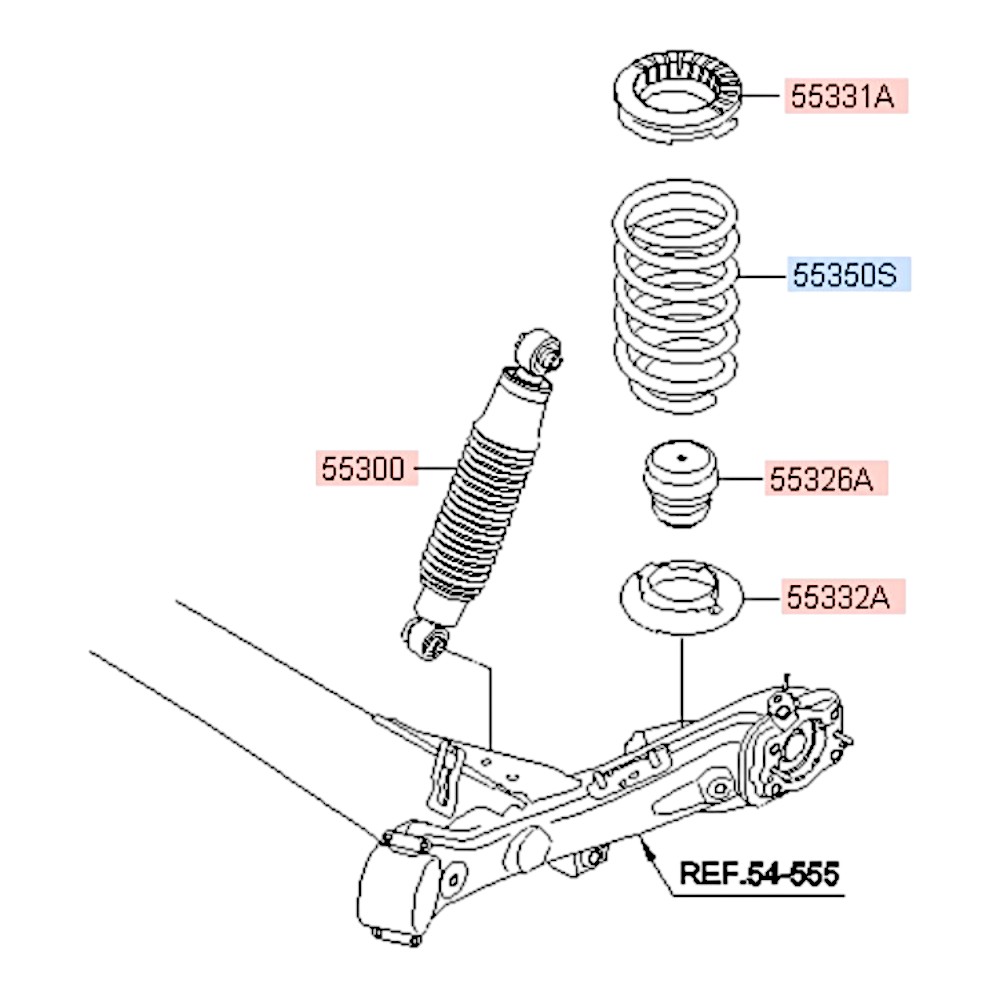 55331A
55350S
55300
55326A
55332A
REF.54-555