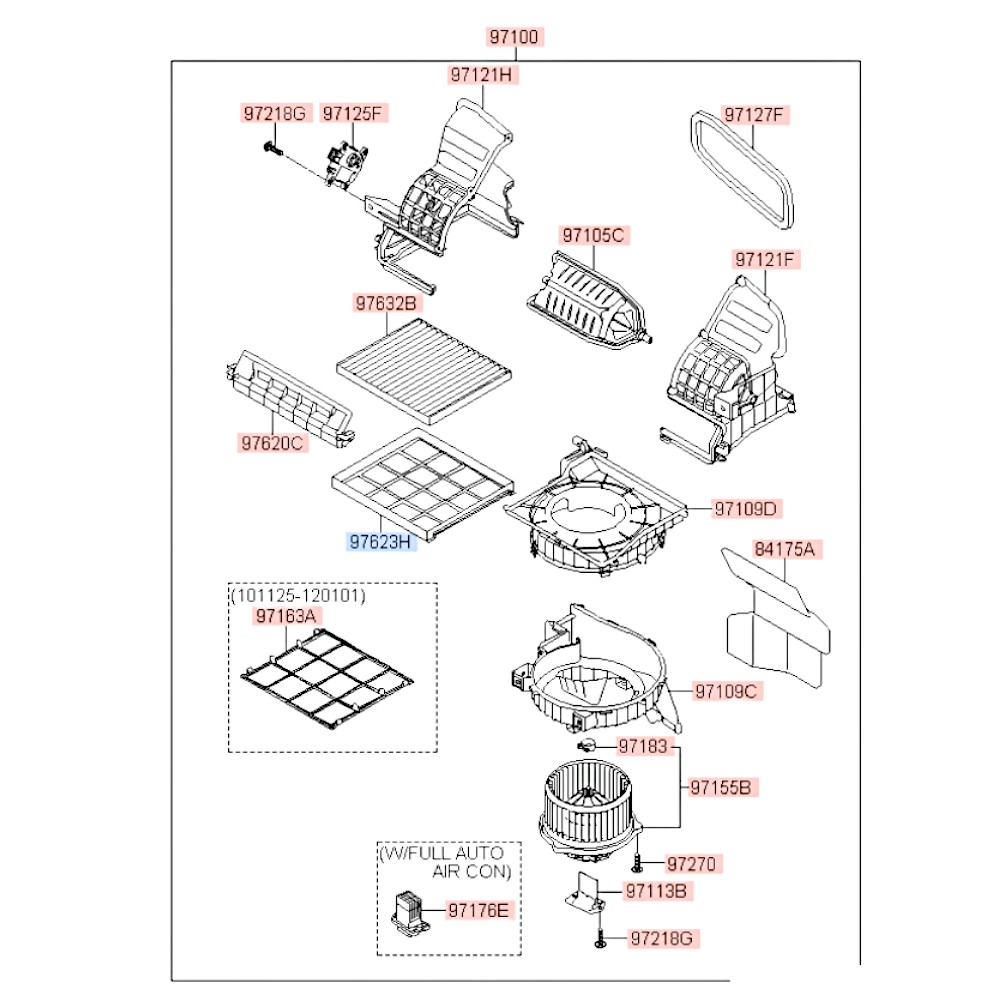 97100

97121H

97218G

97125F

97127F

97105C

97121F

97632B

97620C

97109D

97623H

84175A

(101125-120101)

97163A

97109C

97183

97155B

(W/FULL AUTO AIR CON)

97270

97113B

97176E

97218G