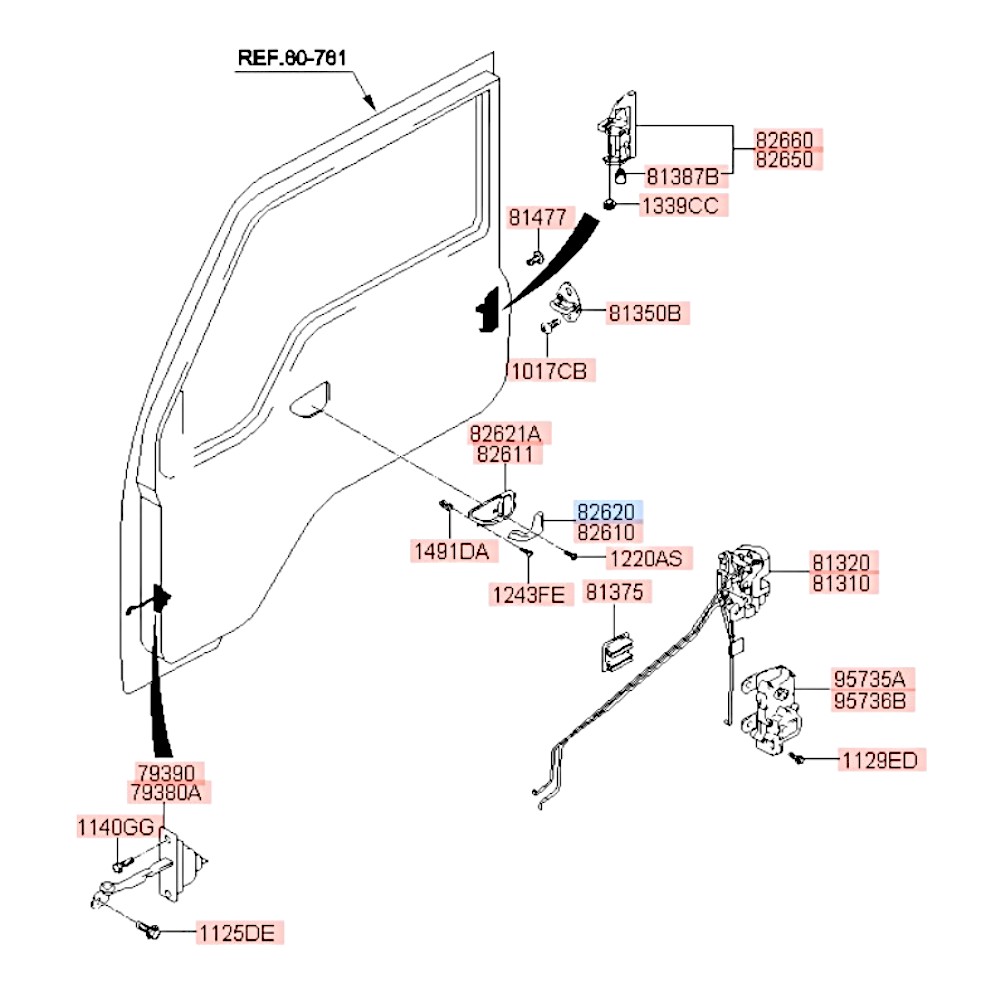 REF.60-761

82660
82650
81387B
1339CC
81477
81350B
1017CB
82621A
82611
82620
82610
1491DA
1220AS
1243FE
81375
81320
81310
95735A
95736B
1129ED
79390
79380A
1140GG
1125DE