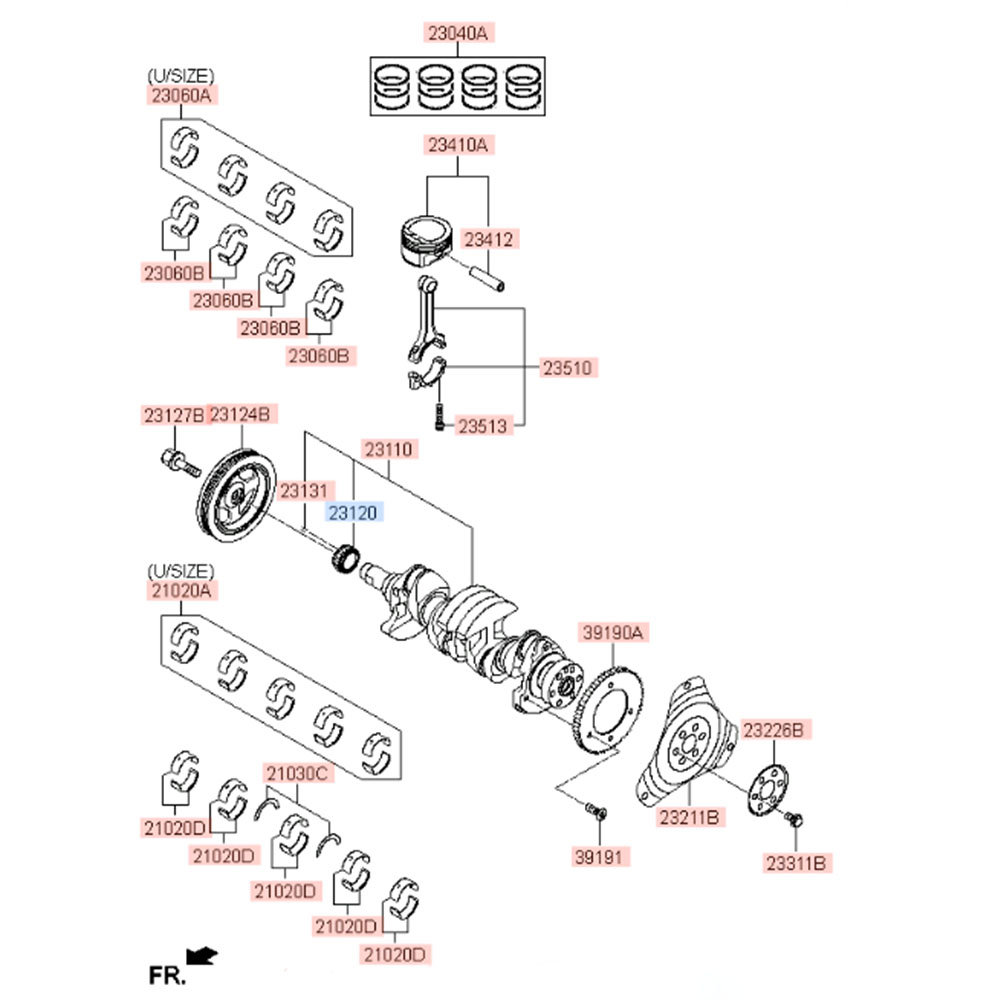 23040A

(U/SIZE)
23060A

23410A

23412

23060B
23060B
23060B
23060B

23510

23513

23127B 23124B

23110

23131

23120

(U/SIZE)
21020A

39190A

23226B

21030C

21020D
21020D
21020D
21020D
21020D

23211B

39191

23311B

FR.