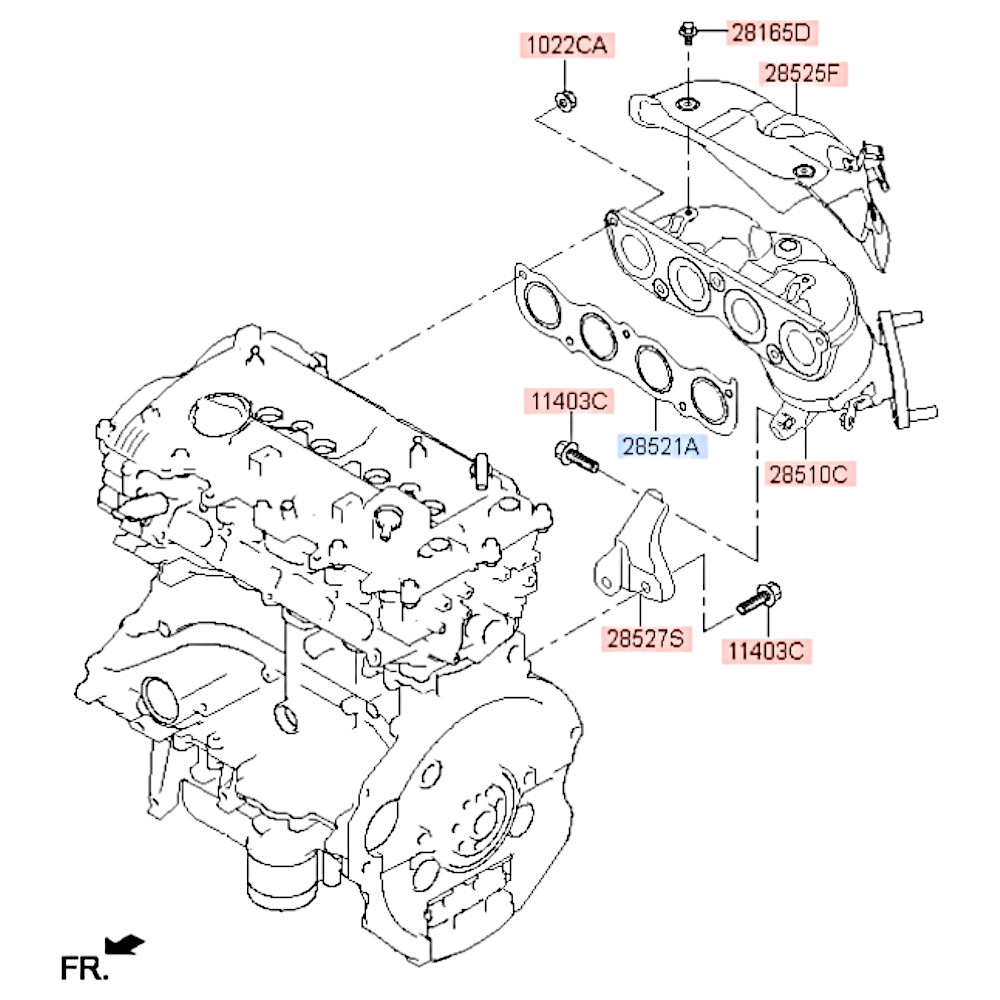 1022CA
28165D
28525F
11403C
28521A
28510C
28527S
11403C
FR.