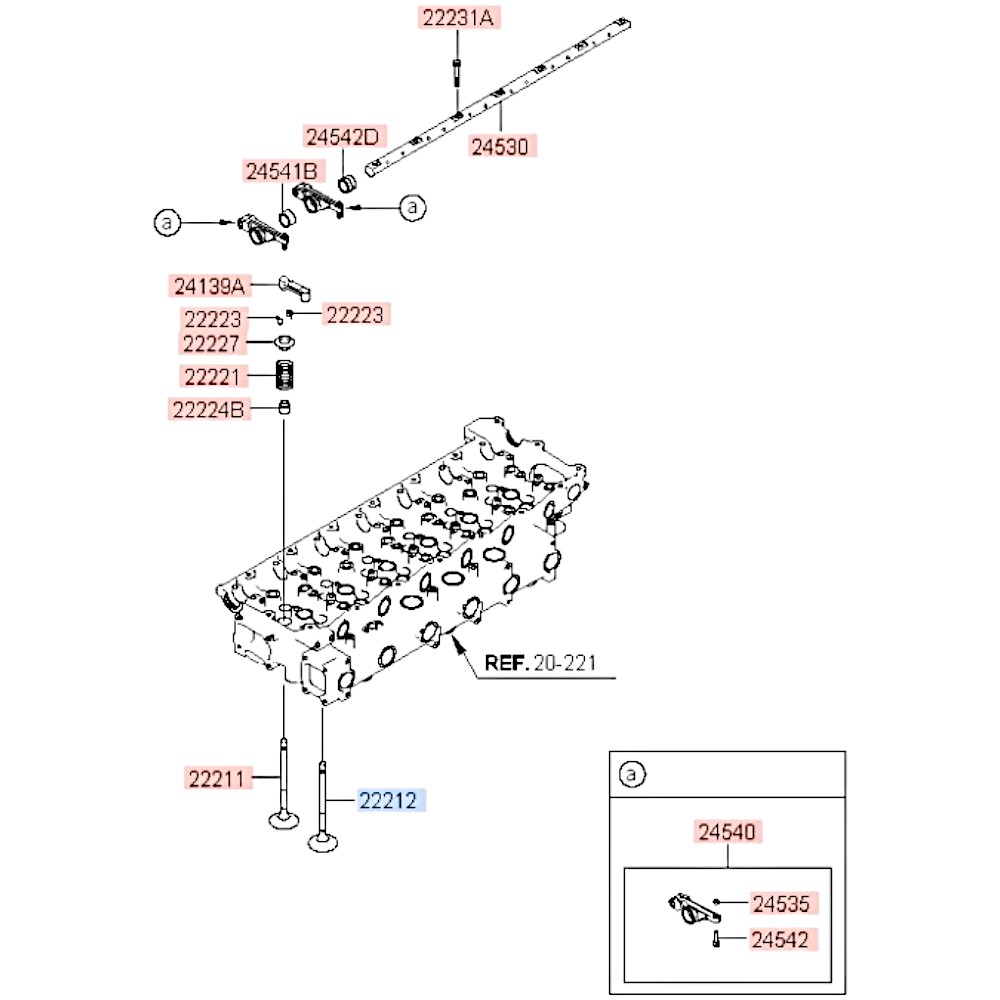 22231A
24542D
24530
24541B
a
a
24139A
22223
22223
22227
22221
22224B
REF. 20-221
22211
22212
a
24540
24535
24542